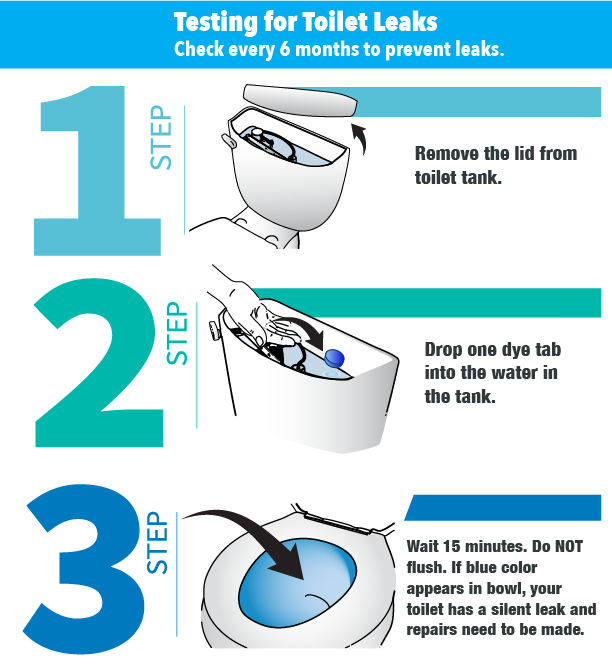 Testing for Toilet Leaks
Check every 6 months to prevent leaks.

1 STEP

Remove the lid from toilet tank.

2 STEP

Drop one dye tab into the water in the tank.

3 STEP

Wait 15 minutes. Do NOT flush. If blue color appears in bowl, your toilet has a silent leak and repairs need to be made.