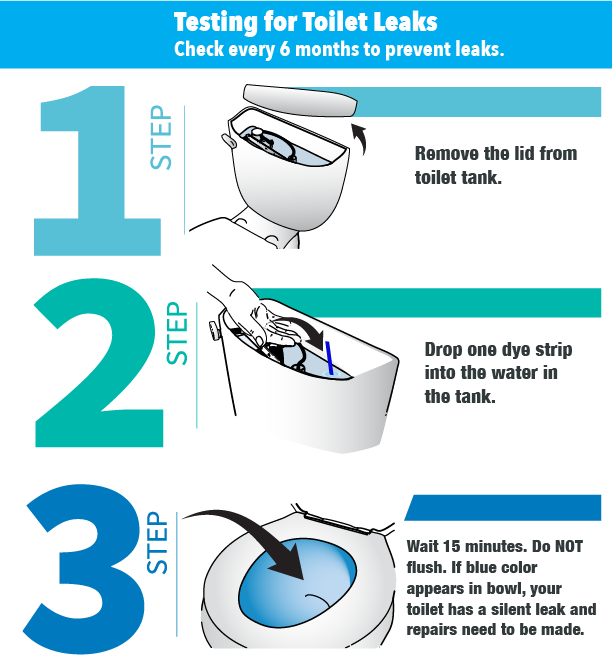 Testing for Toilet Leaks
Check every 6 months to prevent leaks.

1 STEP

Remove the lid from toilet tank.

2 STEP

Drop one dye strip into the water in the tank.

3 STEP

Wait 15 minutes. Do NOT flush. If blue color appears in bowl, your toilet has a silent leak and repairs need to be made.