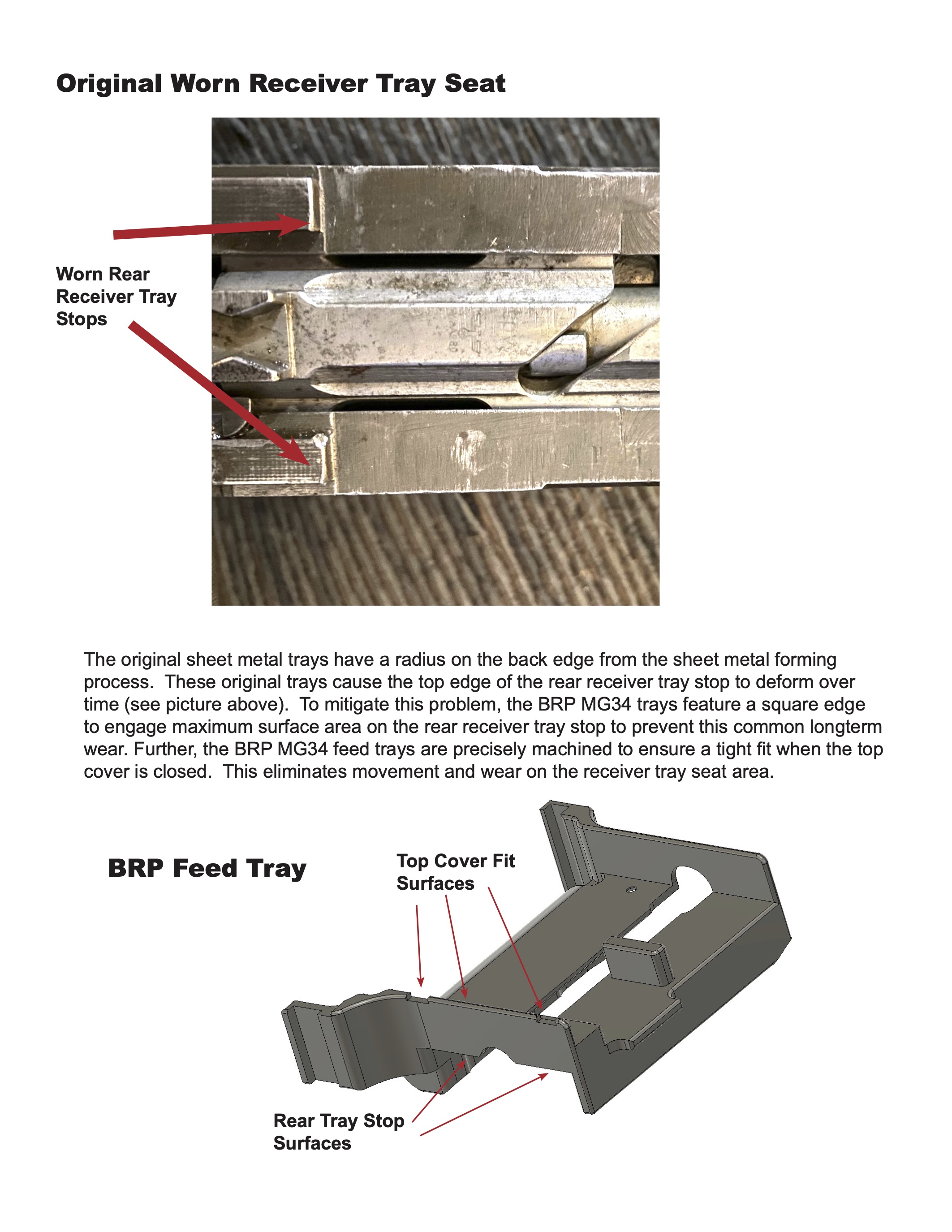 Original Worn Receiver Tray Seat

Worn Rear Receiver Tray Stops

The original sheet metal trays have a radius on the back edge from the sheet metal forming process. These original trays cause the top edge of the rear receiver tray stop to deform over time (see picture above). To mitigate this problem, the BRP MG34 trays feature a square edge to engage maximum surface area on the rear receiver tray stop to prevent this common longterm wear. Further, the BRP MG34 feed trays are precisely machined to ensure a tight fit when the top cover is closed. This eliminates movement and wear on the receiver tray seat area.

BRP Feed Tray

Top Cover Fit Surfaces

Rear Tray Stop Surfaces