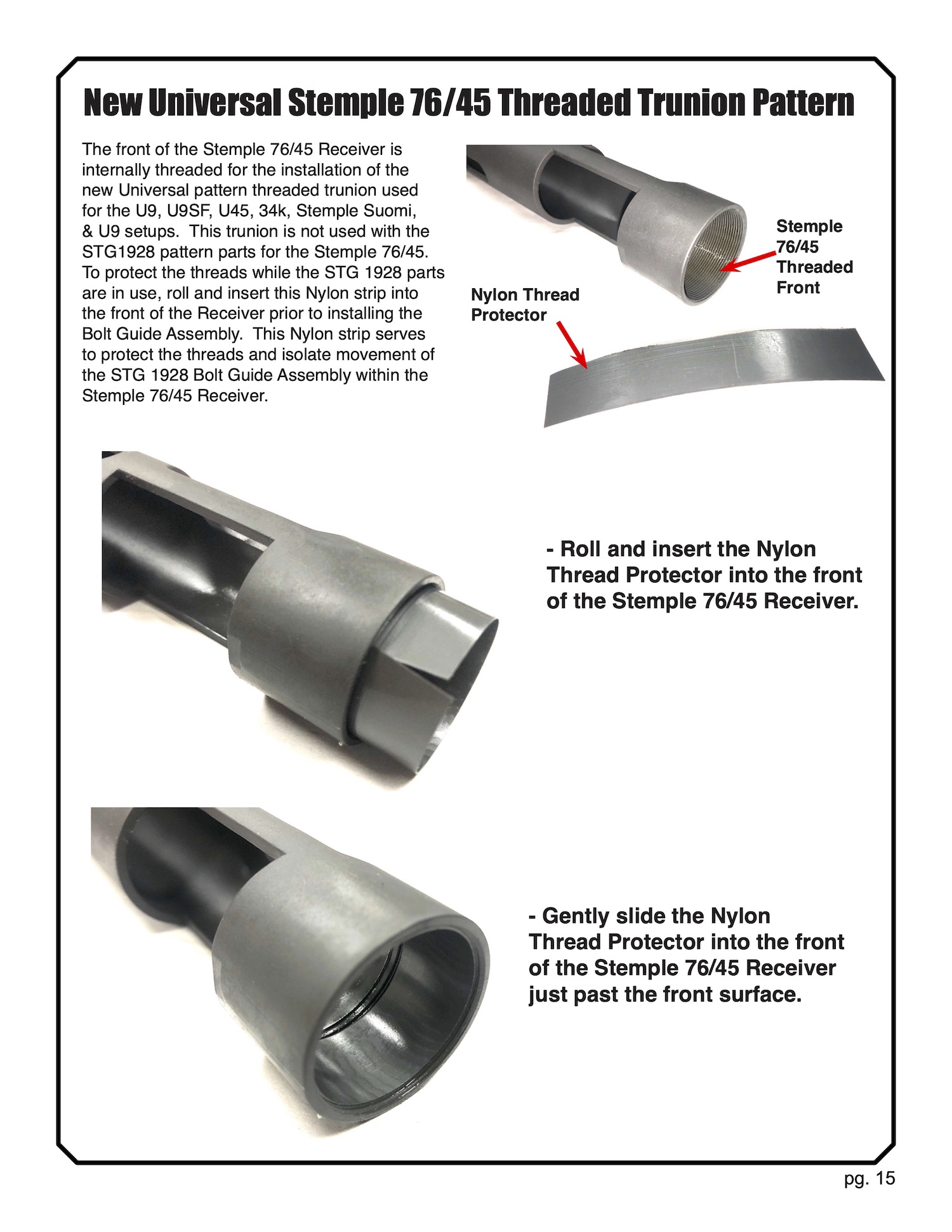 New Universal Stemple 76/45 Threaded Trunion Pattern

The front of the Stemple 76/45 Receiver is internally threaded for the installation of the new Universal pattern threaded trunion used for the U9, U9SF, U45, 34k, Stemple Suomi, & U9 setups. This trunion is not used with the STG1928 pattern parts for the Stemple 76/45. To protect the threads while the STG 1928 parts are in use, roll and insert this Nylon strip into the front of the Receiver prior to installing the Bolt Guide Assembly. This Nylon strip serves to protect the threads and isolate movement of the STG 1928 Bolt Guide Assembly within the Stemple 76/45 Receiver.

Stemple 76/45 Threaded Front

Nylon Thread Protector

- Roll and insert the Nylon Thread Protector into the front of the Stemple 76/45 Receiver.

- Gently slide the Nylon Thread Protector into the front of the Stemple 76/45 Receiver just past the front surface.

pg. 15