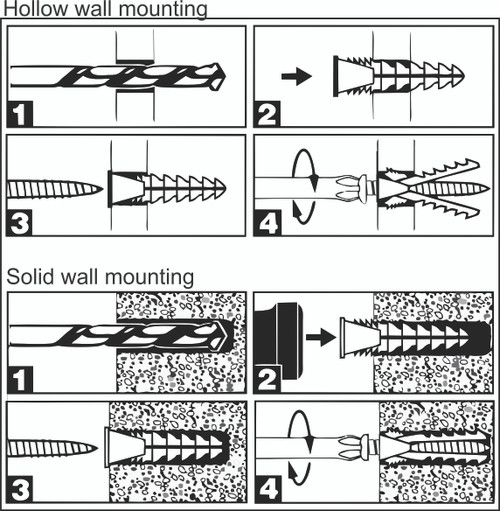 Hollow wall mounting

1

2

3

4

Solid wall mounting

1

2

3

4