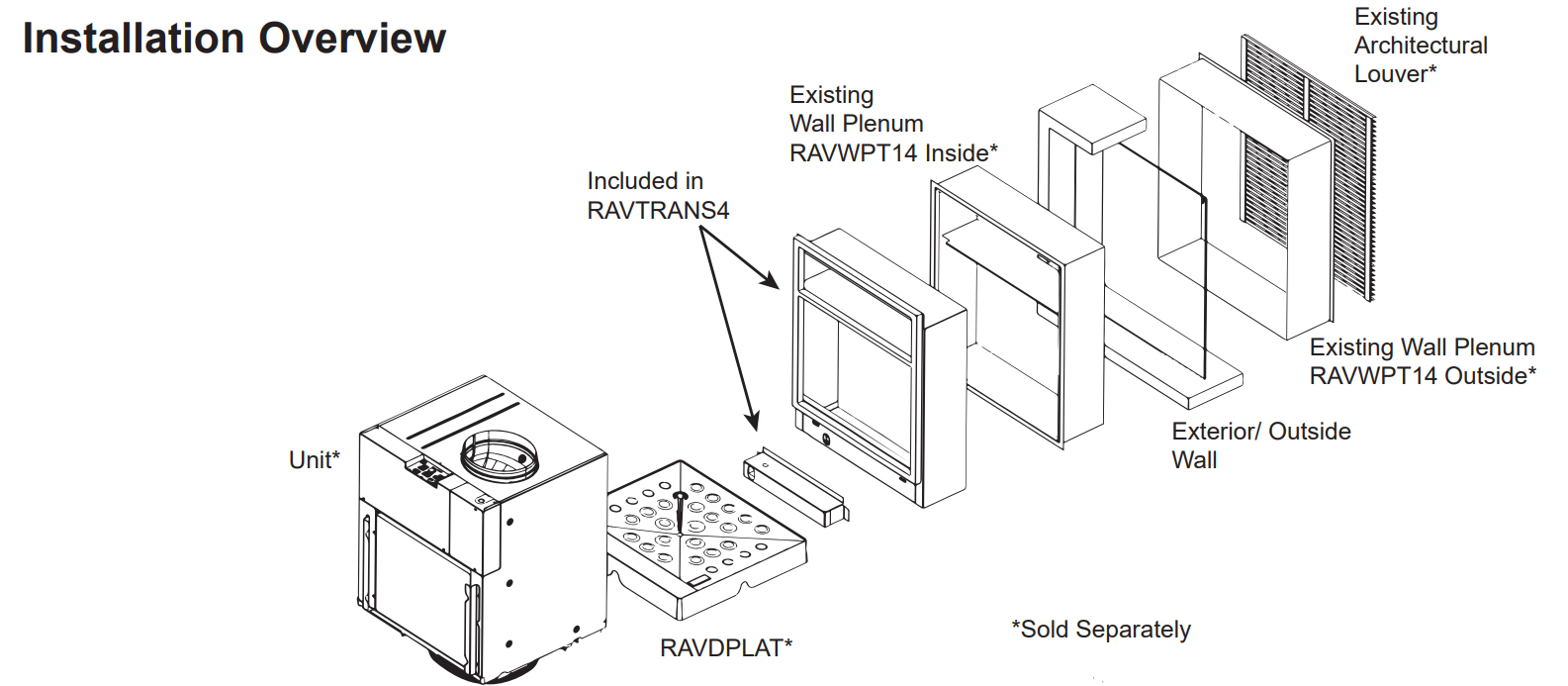 Installation Overview

Existing Architectural Louver*

Existing Wall Plenum RAVWPT14 Inside*

Included in RAVTRANS4

Existing Wall Plenum RAVWPT14 Outside*

Exterior/ Outside Wall

Unit*

RAVDPLAT*

*Sold Separately