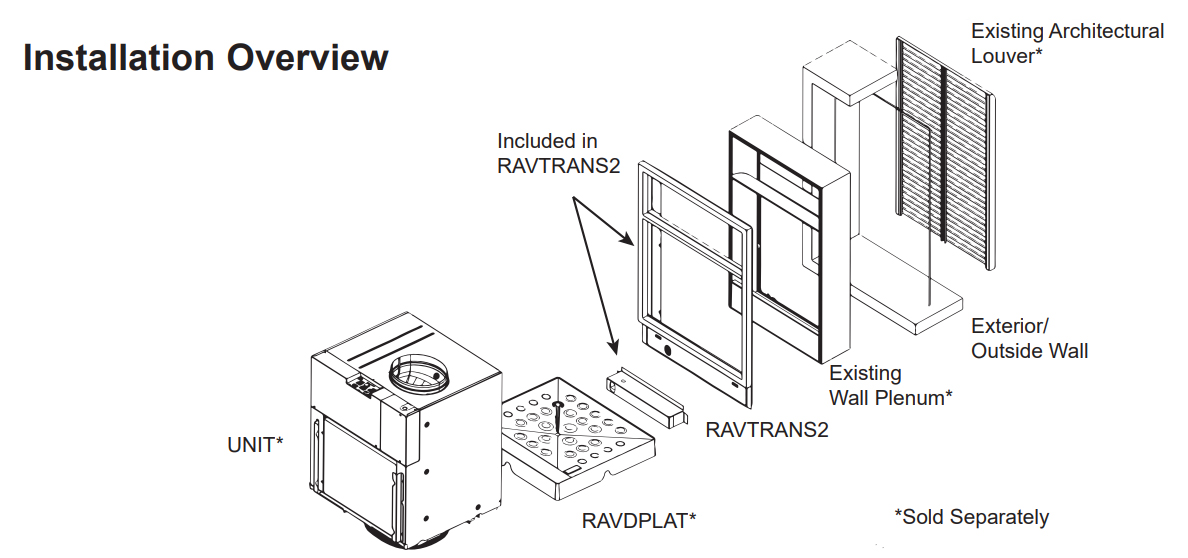 Installation Overview

Existing Architectural Louver*

Included in RAVTRANS2

Exterior/ Outside Wall

Existing Wall Plenum*

RAVTRANS2

UNIT*

RAVDPLAT*

*Sold Separately