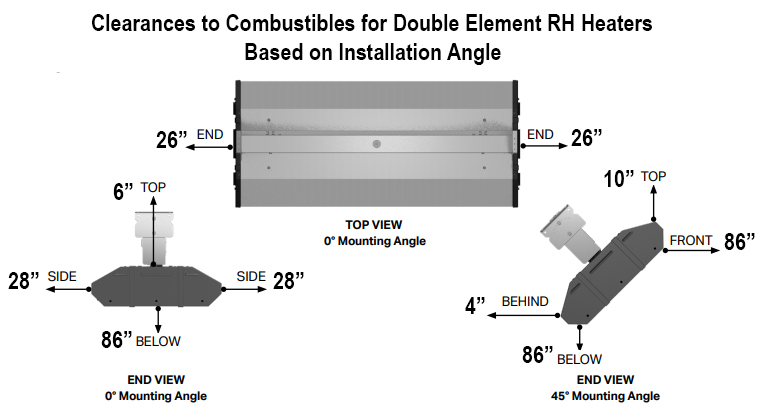 Clearances to Combustibles for Double Element RH Heaters
Based on Installation Angle

26” END

END 26”

TOP VIEW
0° Mounting Angle

6” TOP

28” SIDE

SIDE 28”

86” BELOW

END VIEW
0° Mounting Angle

10” TOP

FRONT 86”

4” BEHIND

86” BELOW

END VIEW
45° Mounting Angle