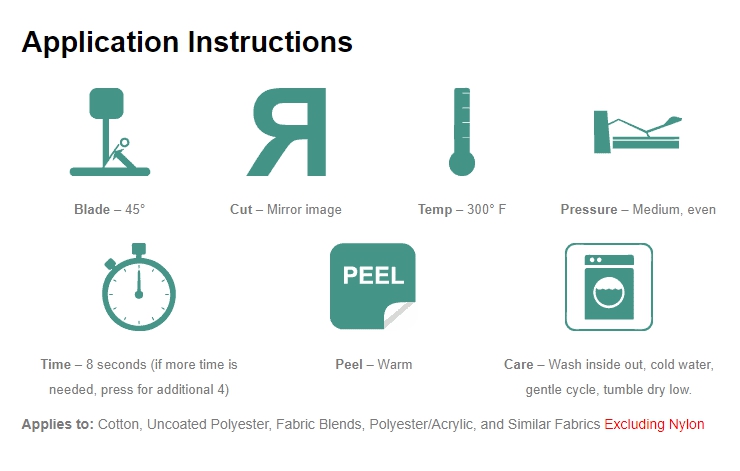 Application Instructions

Я

Blade – 45°

Cut – Mirror image

Temp – 300° F

Pressure – Medium, even

PEEL

Time – 8 seconds (if more time is needed, press for additional 4)

Peel – Warm

Care – Wash inside out, cold water, gentle cycle, tumble dry low.

Applies to: Cotton, Uncoated Polyester, Fabric Blends, Polyester/Acrylic, and Similar Fabrics Excluding Nylon