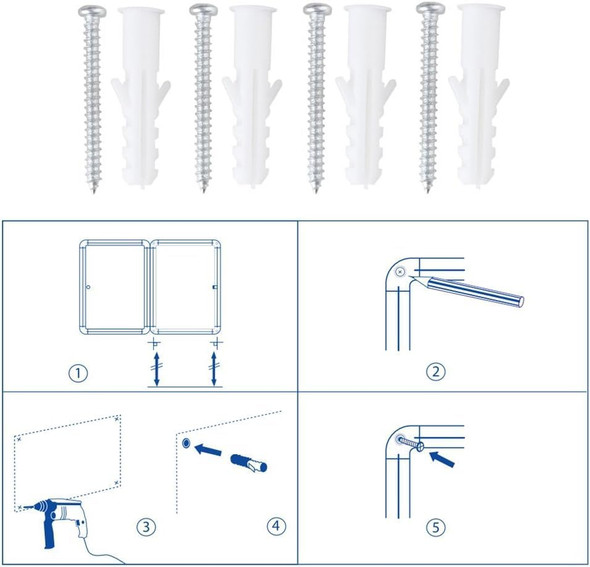 ①

②

③

④

⑤