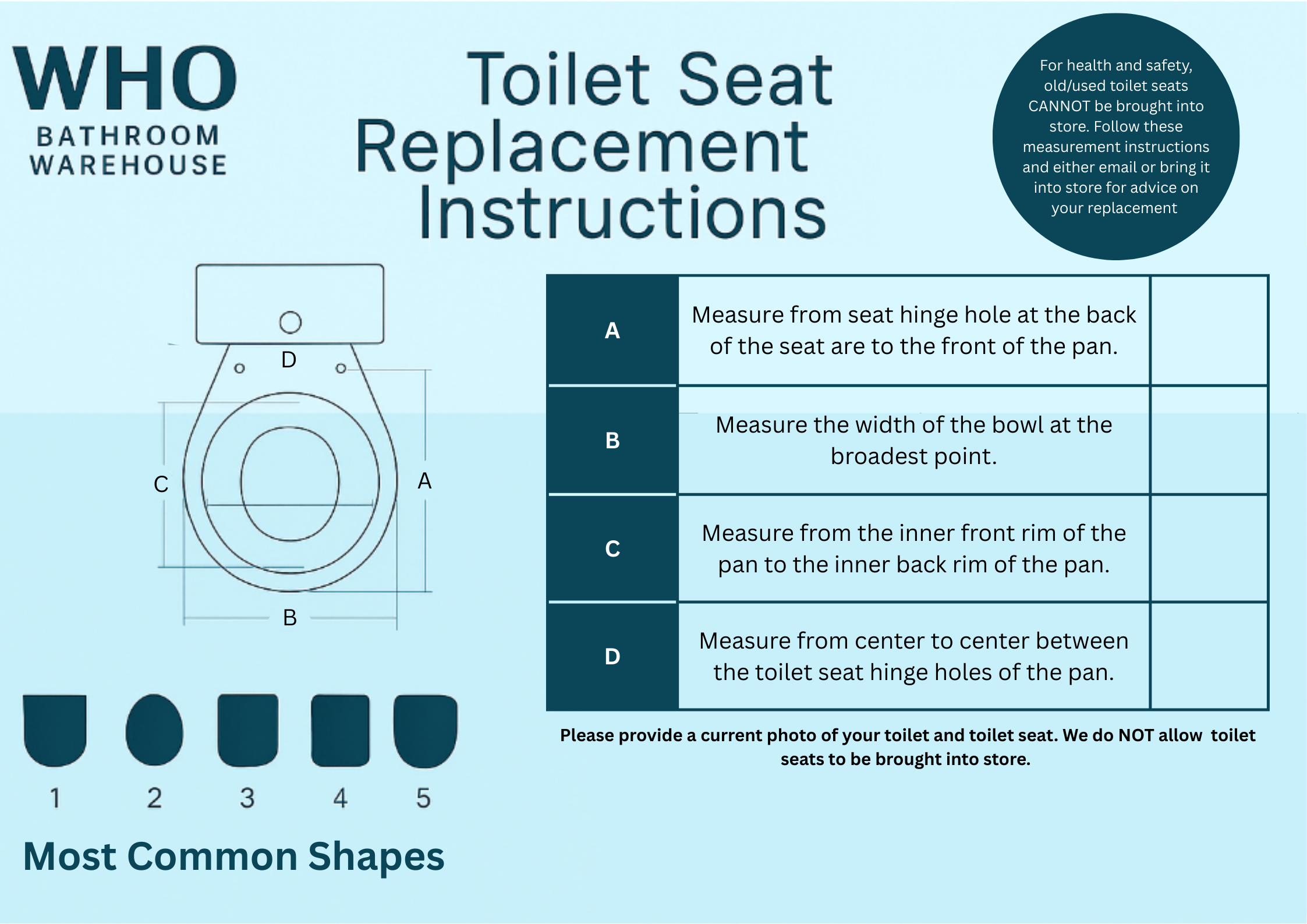 WHO
BATHROOM
WAREHOUSE

Toilet Seat Replacement Instructions

For health and safety, old/used toilet seats CANNOT be brought into store. Follow these measurement instructions and either email or bring it into store for advice on your replacement

D
C
A
B

| A | Measure from seat hinge hole at the back of the seat are to the front of the pan. | |
|---|---|---|
| B | Measure the width of the bowl at the broadest point. | |
| C | Measure from the inner front rim of the pan to the inner back rim of the pan. | |
| D | Measure from center to center between the toilet seat hinge holes of the pan. | |

Please provide a current photo of your toilet and toilet seat. We do NOT allow toilet seats to be brought into store.

1 2 3 4 5

Most Common Shapes