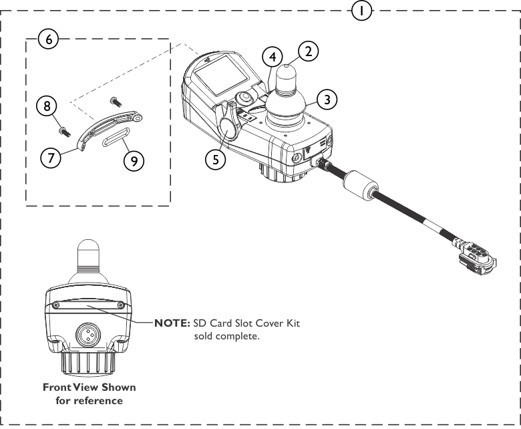 1

6

4

2

3

8

7

9

5

NOTE: SD Card Slot Cover Kit sold complete.

Front View Shown for reference