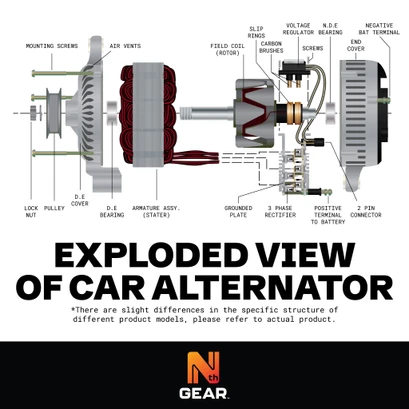 MOUNTING SCREWS
AIR VENTS
FIELD COIL (ROTOR)
SLIP RINGS
CARBON BRUSHES
VOLTAGE REGULATOR
SCREWS
N.D.E BEARING
END COVER
NEGATIVE BAT TERMINAL

LOCK NUT
PULLEY
D.E COVER
D.E BEARING
ARMATURE ASSY. (STATER)
GROUNDED PLATE
3 PHASE RECTIFIER
POSITIVE TERMINAL TO BATTERY
2 PIN CONNECTOR

EXPLODED VIEW OF CAR ALTERNATOR

*There are slight differences in the specific structure of different product models, please refer to actual product.

Nth GEAR.