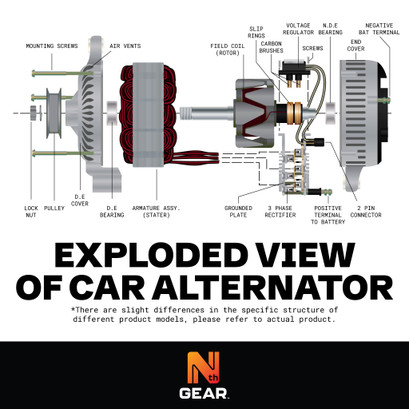 MOUNTING SCREWS

AIR VENTS

FIELD COIL (ROTOR)

SLIP RINGS

CARBON BRUSHES

VOLTAGE REGULATOR

SCREWS

N.D.E BEARING

END COVER

NEGATIVE BAT TERMINAL

LOCK NUT

PULLEY

D.E COVER

D.E BEARING

ARMATURE ASSY. (STATER)

GROUNDED PLATE

3 PHASE RECTIFIER

POSITIVE TERMINAL TO BATTERY

2 PIN CONNECTOR

EXPLODED VIEW OF CAR ALTERNATOR

*There are slight differences in the specific structure of different product models, please refer to actual product.

Nth GEAR.