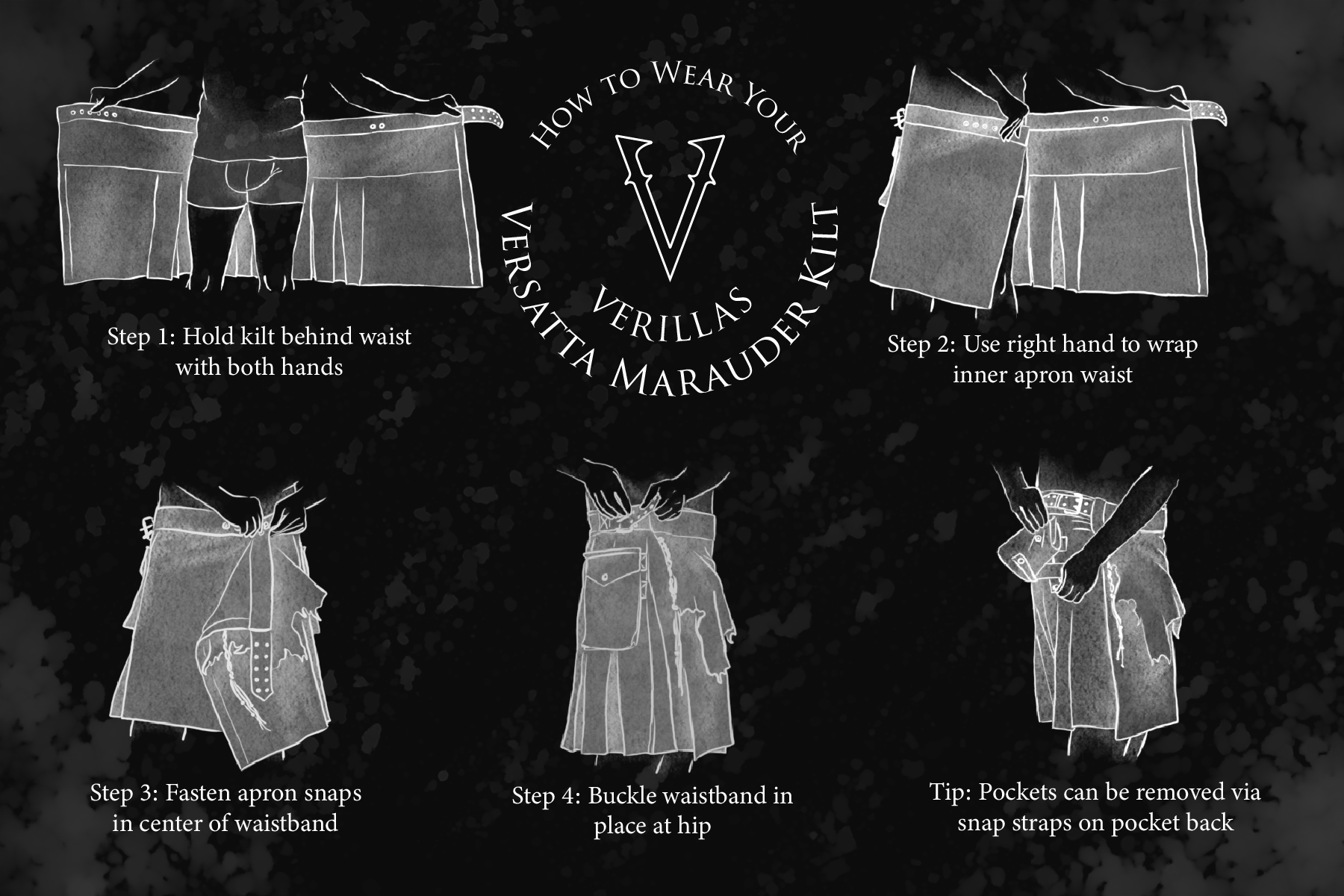 How to Wear Your

V

Verillas

Versatta Marauder Kilt

Step 1: Hold kilt behind waist with both hands

Step 2: Use right hand to wrap inner apron waist

Step 3: Fasten apron snaps in center of waistband

Step 4: Buckle waistband in place at hip

Tip: Pockets can be removed via snap straps on pocket back