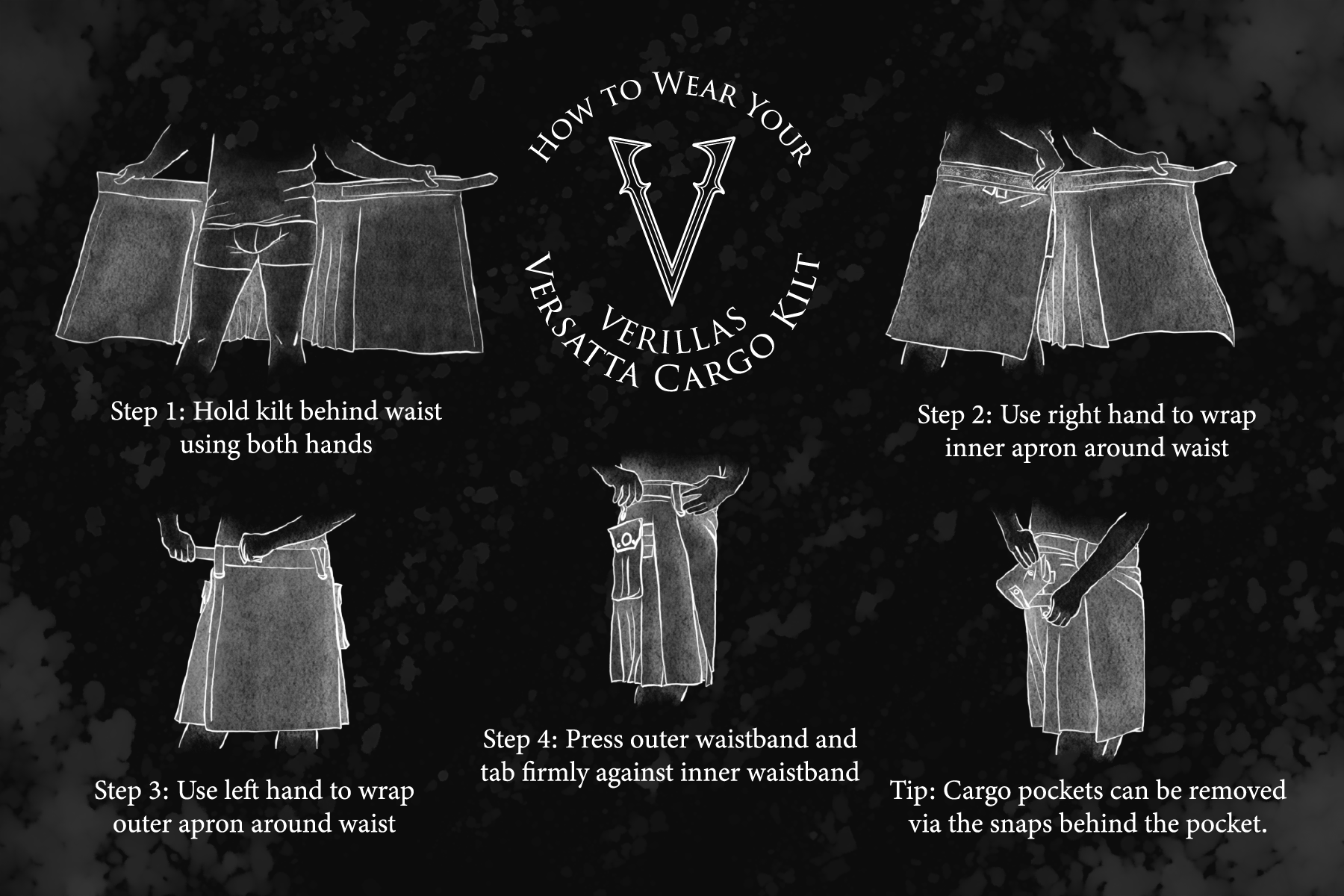 How to Wear Your

V

Verillas

Versatta Cargo Kilt

Step 1: Hold kilt behind waist using both hands

Step 2: Use right hand to wrap inner apron around waist

Step 3: Use left hand to wrap outer apron around waist

Step 4: Press outer waistband and tab firmly against inner waistband

Tip: Cargo pockets can be removed via the snaps behind the pocket.