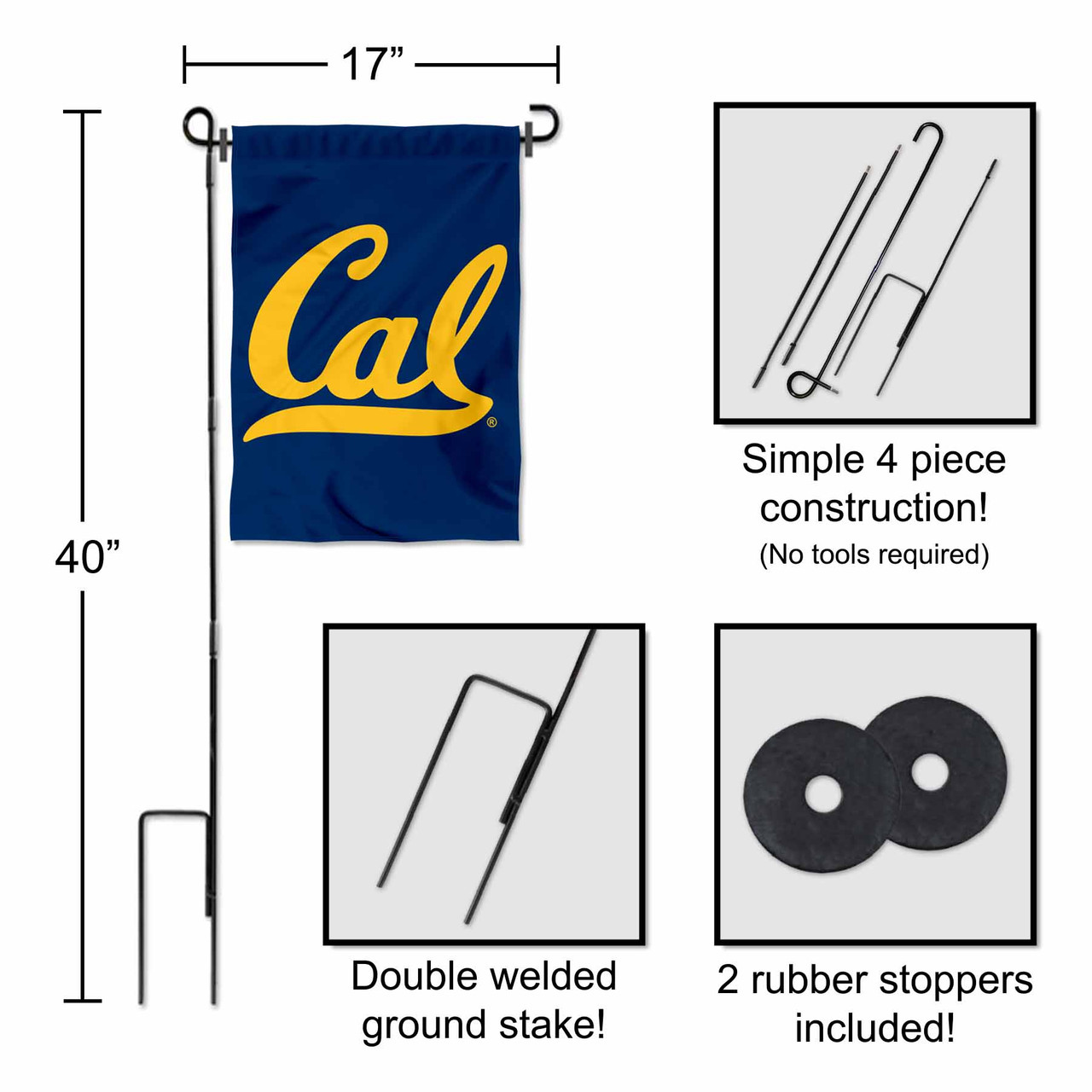 17”

40”

Cal®

Simple 4 piece construction!
(No tools required)

Double welded ground stake!

2 rubber stoppers included!