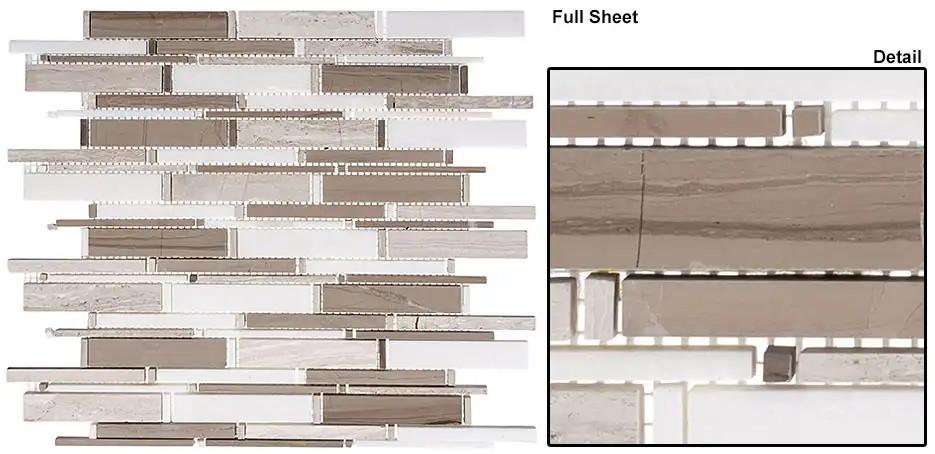 Full Sheet

Detail