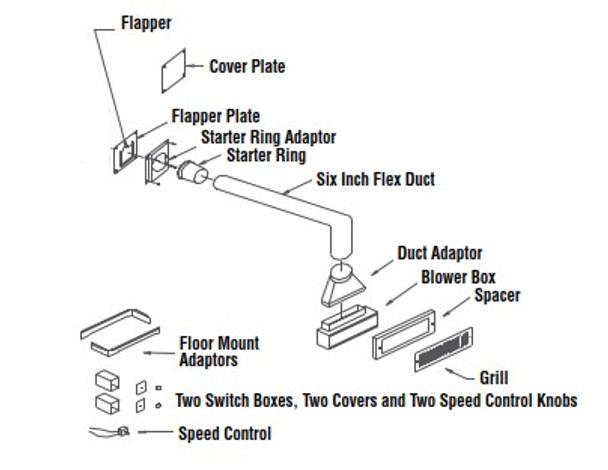 Flapper

Cover Plate

Flapper Plate

Starter Ring Adaptor

Starter Ring

Six Inch Flex Duct

Duct Adaptor

Blower Box

Spacer

Floor Mount Adaptors

Grill

Two Switch Boxes, Two Covers and Two Speed Control Knobs

Speed Control