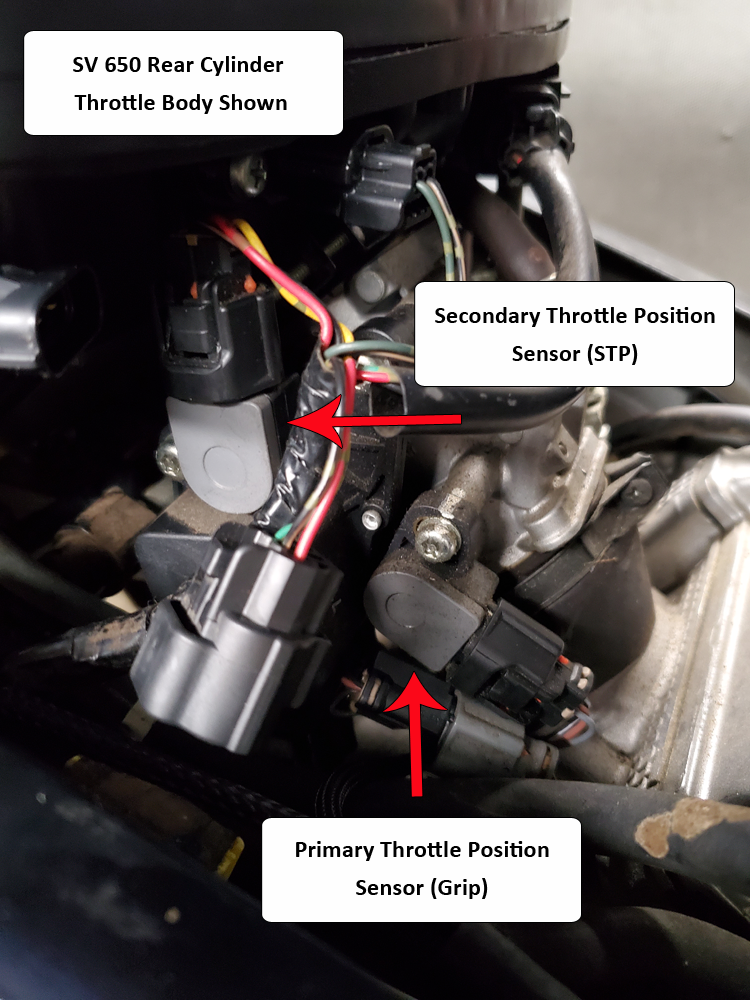 SV 650 Rear Cylinder Throttle Body Shown

Secondary Throttle Position Sensor (STP)

Primary Throttle Position Sensor (Grip)