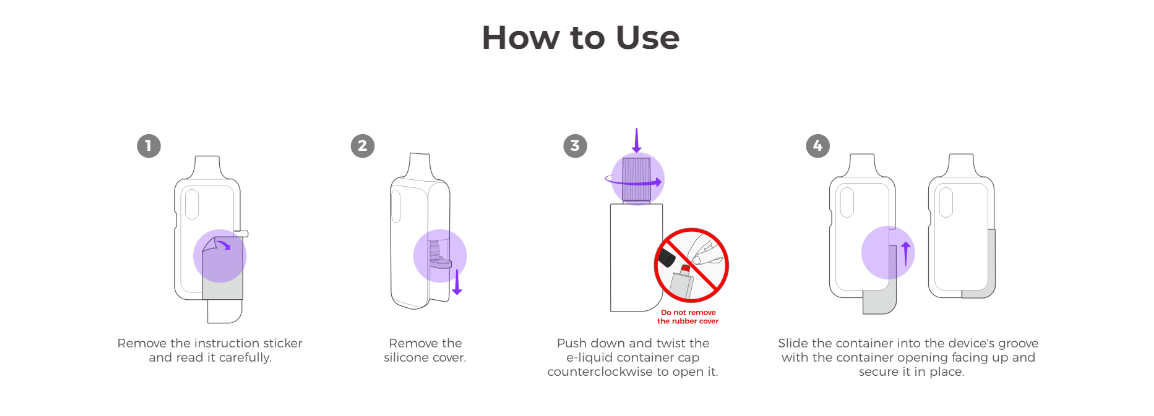 How to Use

1

Remove the instruction sticker and read it carefully.

2

Remove the silicone cover.

3

Do not remove the rubber cover

Push down and twist the e-liquid container cap counterclockwise to open it.

4

Slide the container into the device's groove with the container opening facing up and secure it in place.