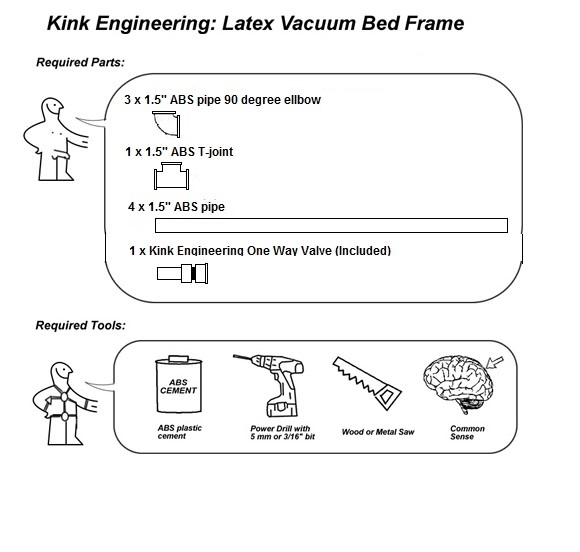 Kink Engineering: Latex Vacuum Bed Frame

Required Parts:

3 x 1.5" ABS pipe 90 degree ellbow

1 x 1.5" ABS T-joint

4 x 1.5" ABS pipe

1 x Kink Engineering One Way Valve (Included)

Required Tools:

ABS CEMENT

ABS plastic cement

Power Drill with 5 mm or 3/16" bit

Wood or Metal Saw

Common Sense