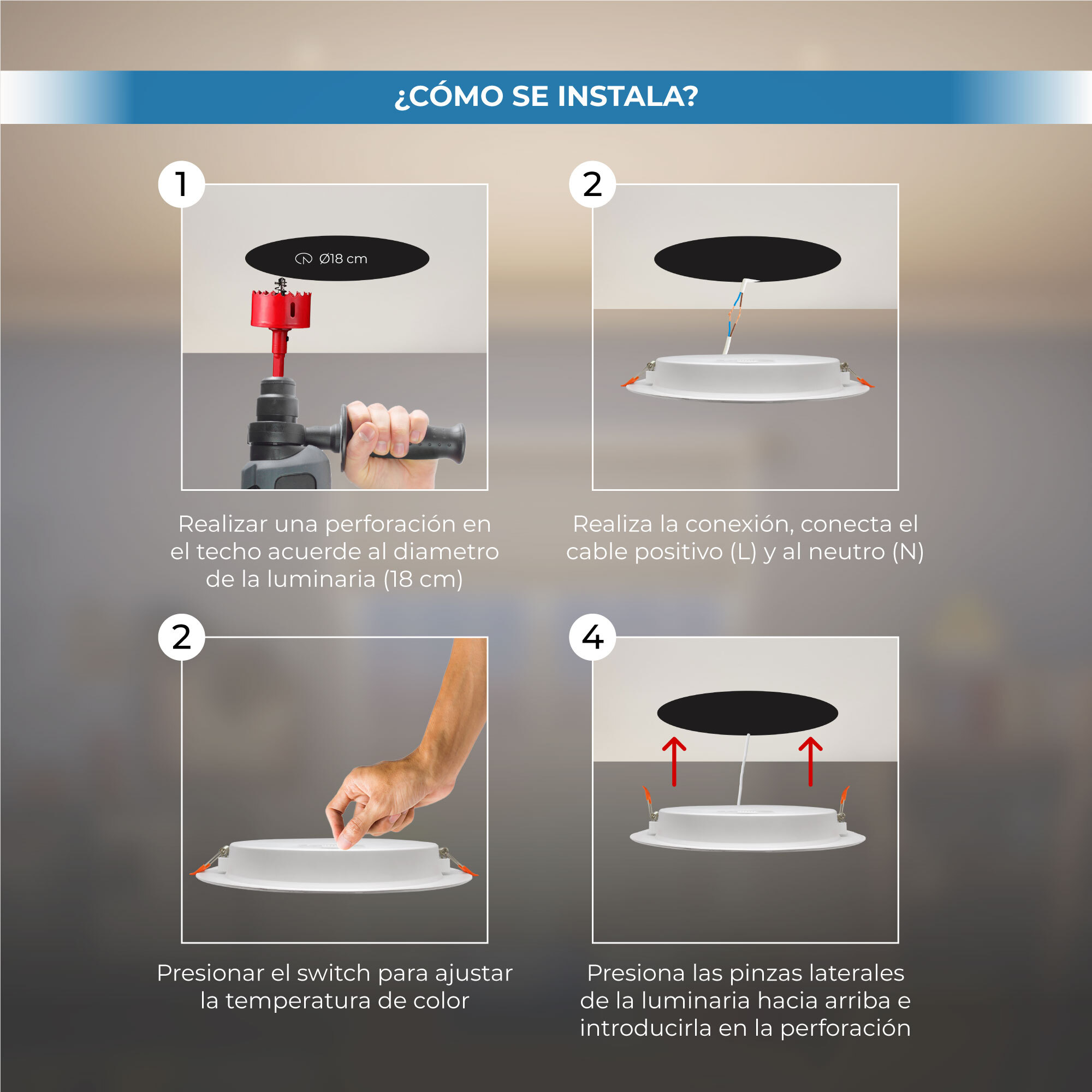 ¿CÓMO SE INSTALA?

1

Ø18 cm

Realizar una perforación en el techo acuerde al diametro de la luminaria (18 cm)

2

Realiza la conexión, conecta el cable positivo (L) y al neutro (N)

2

Presionar el switch para ajustar la temperatura de color

4

Presiona las pinzas laterales de la luminaria hacia arriba e introducirla en la perforación