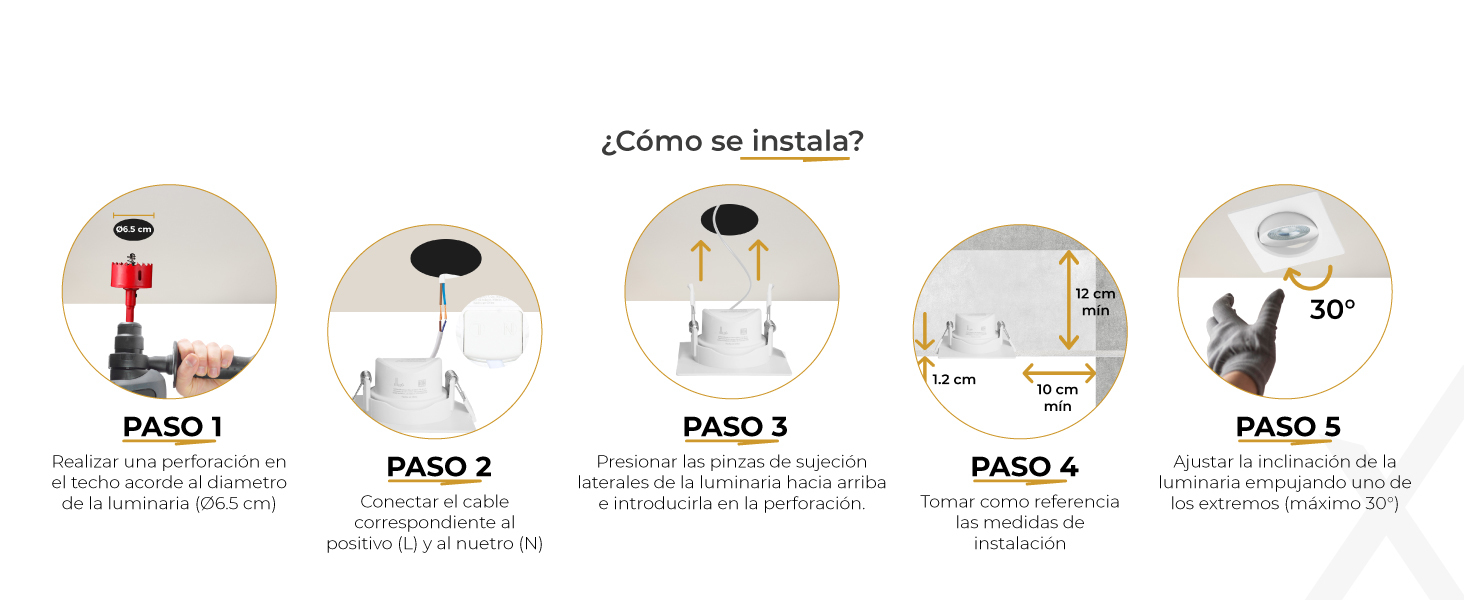 ¿Cómo se instala?

Ø6.5 cm

PASO 1

Realizar una perforación en el techo acorde al diametro de la luminaria (Ø6.5 cm)

PASO 2

Conectar el cable correspondiente al positivo (L) y al nuetro (N)

PASO 3

Presionar las pinzas de sujeción laterales de la luminaria hacia arriba e introducirla en la perforación.

12 cm mín

1.2 cm

10 cm mín

PASO 4

Tomar como referencia las medidas de instalación

30°

PASO 5

Ajustar la inclinación de la luminaria empujando uno de los extremos (máximo 30°)