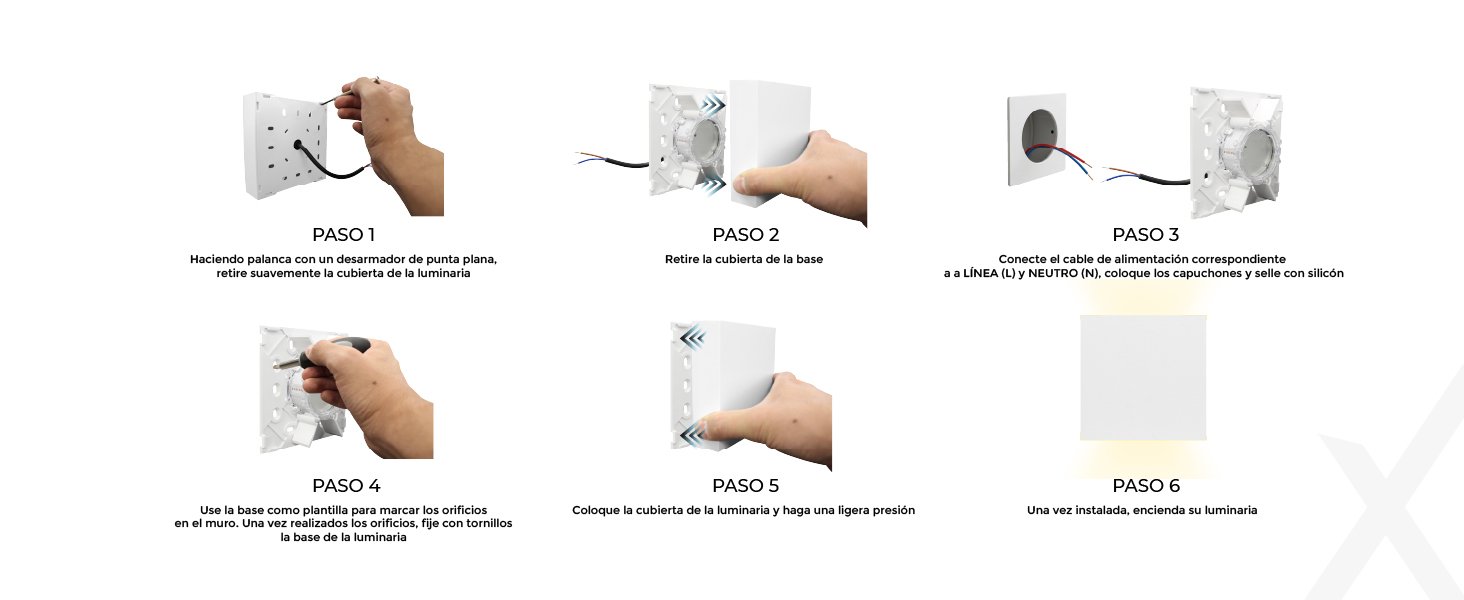 PASO 1
Haciendo palanca con un desarmador de punta plana, retire suavemente la cubierta de la luminaria

PASO 2
Retire la cubierta de la base

PASO 3
Conecte el cable de alimentación correspondiente a a LÍNEA (L) y NEUTRO (N), coloque los capuchones y selle con silicón

PASO 4
Use la base como plantilla para marcar los orificios en el muro. Una vez realizados los orificios, fije con tornillos la base de la luminaria

PASO 5
Coloque la cubierta de la luminaria y haga una ligera presión

PASO 6
Una vez instalada, encienda su luminaria