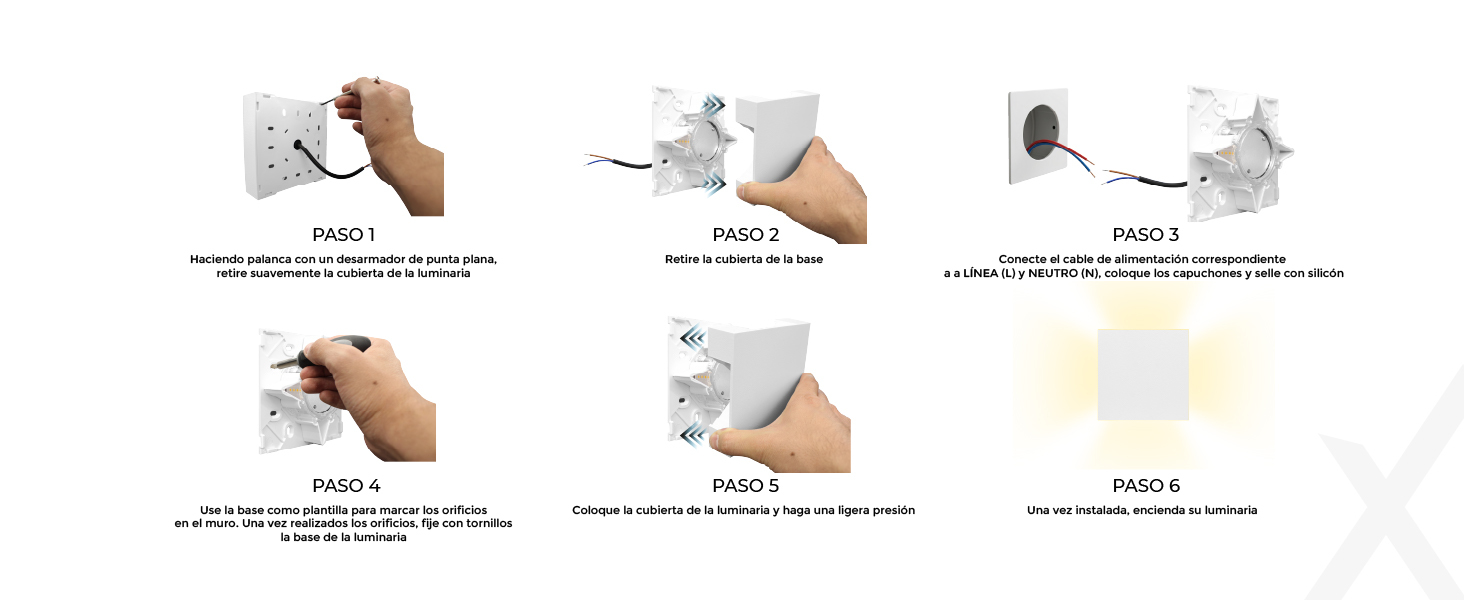 PASO 1

Haciendo palanca con un desarmador de punta plana, retire suavemente la cubierta de la luminaria

PASO 2

Retire la cubierta de la base

PASO 3

Conecte el cable de alimentación correspondiente a a LÍNEA (L) y NEUTRO (N), coloque los capuchones y selle con silicón

PASO 4

Use la base como plantilla para marcar los orificios en el muro. Una vez realizados los orificios, fije con tornillos la base de la luminaria

PASO 5

Coloque la cubierta de la luminaria y haga una ligera presión

PASO 6

Una vez instalada, encienda su luminaria