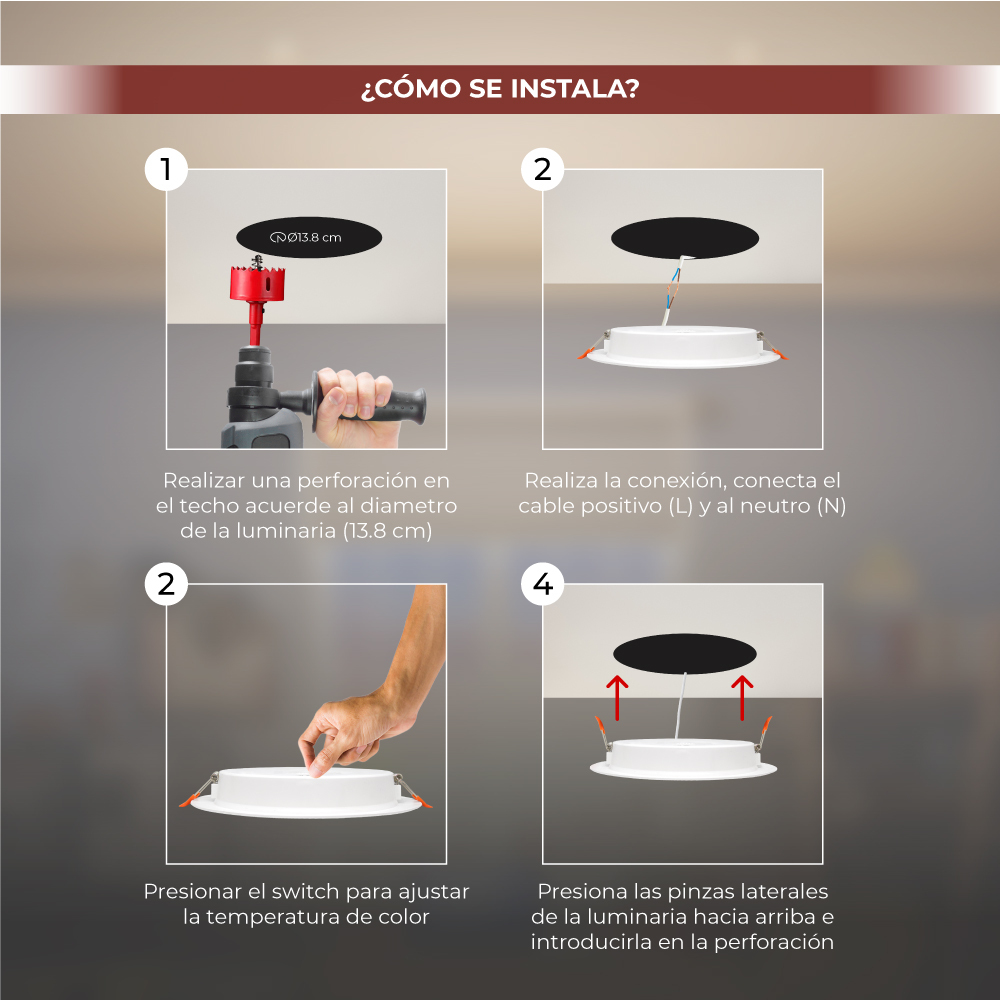 ¿CÓMO SE INSTALA?

1

Ø13.8 cm

Realizar una perforación en el techo acuerde al diametro de la luminaria (13.8 cm)

2

Realiza la conexión, conecta el cable positivo (L) y al neutro (N)

2

Presionar el switch para ajustar la temperatura de color

4

Presiona las pinzas laterales de la luminaria hacia arriba e introducirla en la perforación