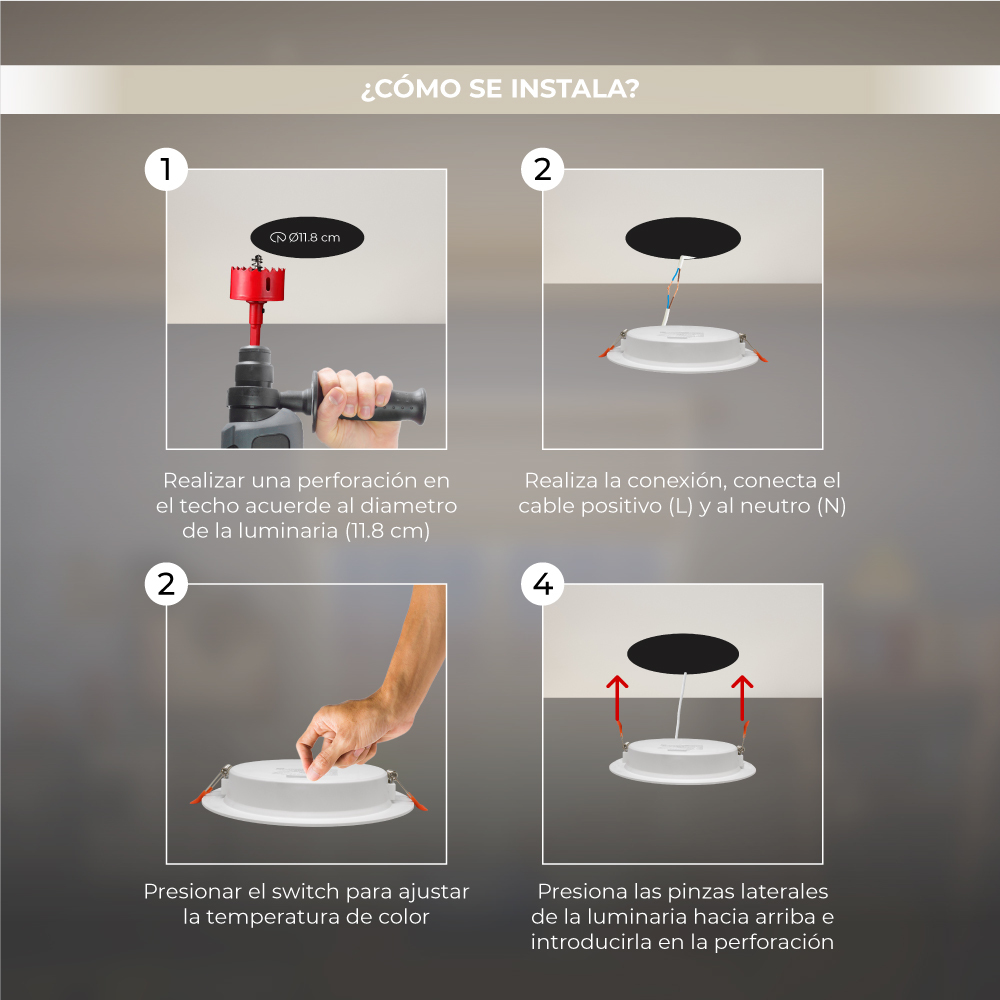 ¿CÓMO SE INSTALA?

1

Ø11.8 cm

Realizar una perforación en el techo acuerde al diametro de la luminaria (11.8 cm)

2

Realiza la conexión, conecta el cable positivo (L) y al neutro (N)

2

Presionar el switch para ajustar la temperatura de color

4

Presiona las pinzas laterales de la luminaria hacia arriba e introducirla en la perforación