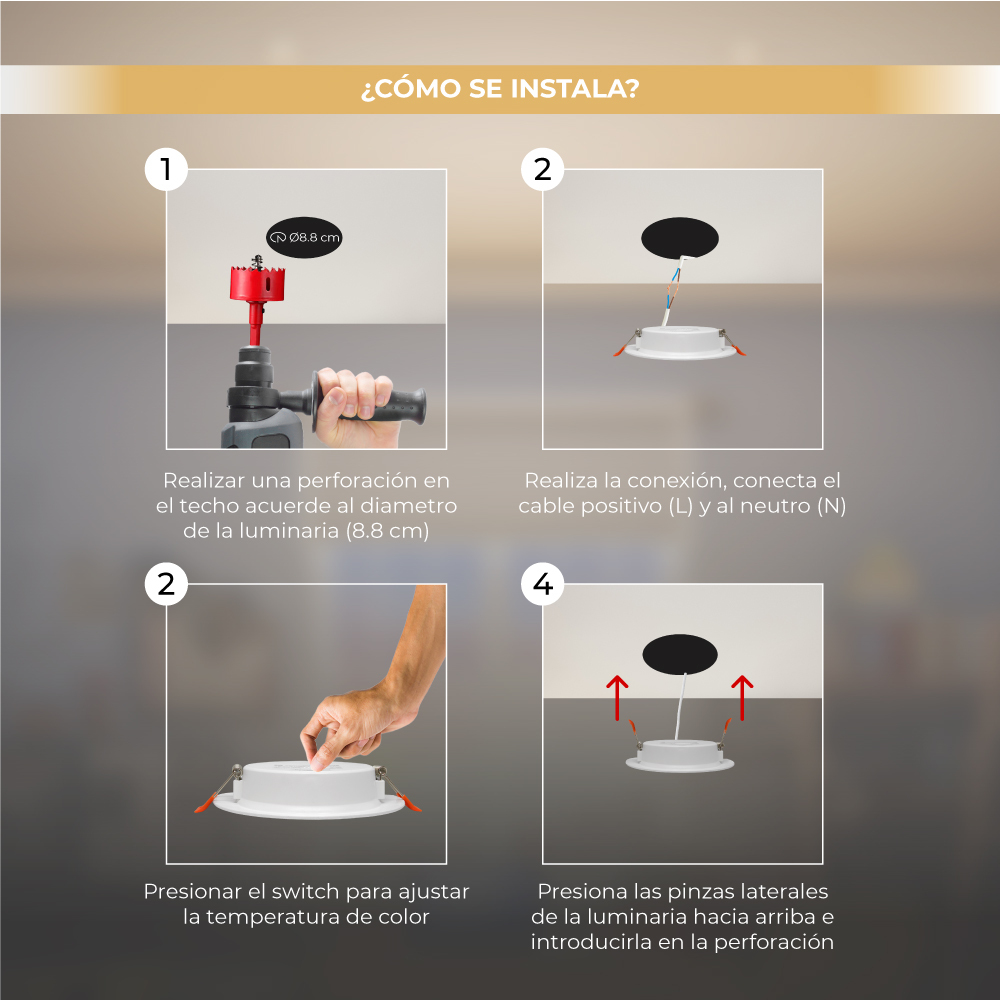 ¿CÓMO SE INSTALA?

1

Ø8.8 cm

Realizar una perforación en el techo acuerde al diametro de la luminaria (8.8 cm)

2

Realiza la conexión, conecta el cable positivo (L) y al neutro (N)

2

Presionar el switch para ajustar la temperatura de color

4

Presiona las pinzas laterales de la luminaria hacia arriba e introducirla en la perforación