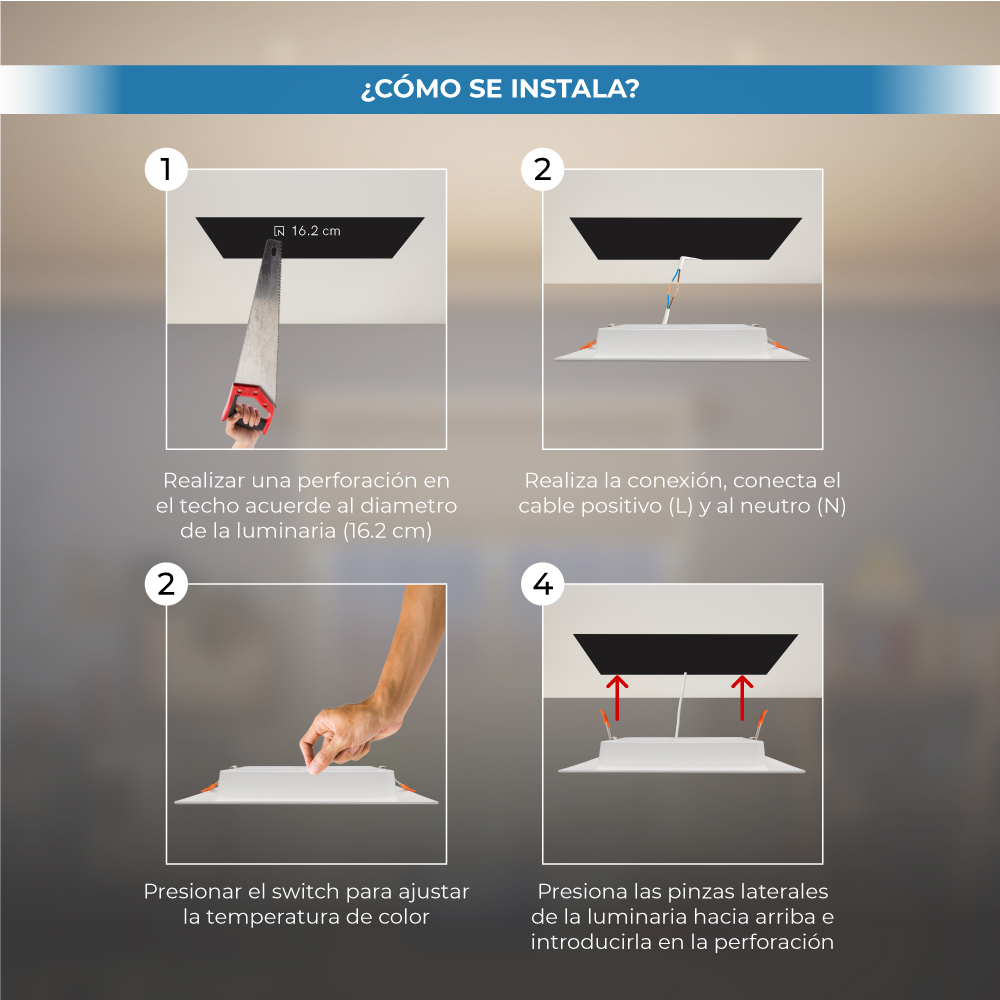 ¿CÓMO SE INSTALA?

1

16.2 cm

Realizar una perforación en el techo acuerde al diametro de la luminaria (16.2 cm)

2

Realiza la conexión, conecta el cable positivo (L) y al neutro (N)

2

Presionar el switch para ajustar la temperatura de color

4

Presiona las pinzas laterales de la luminaria hacia arriba e introducirla en la perforación