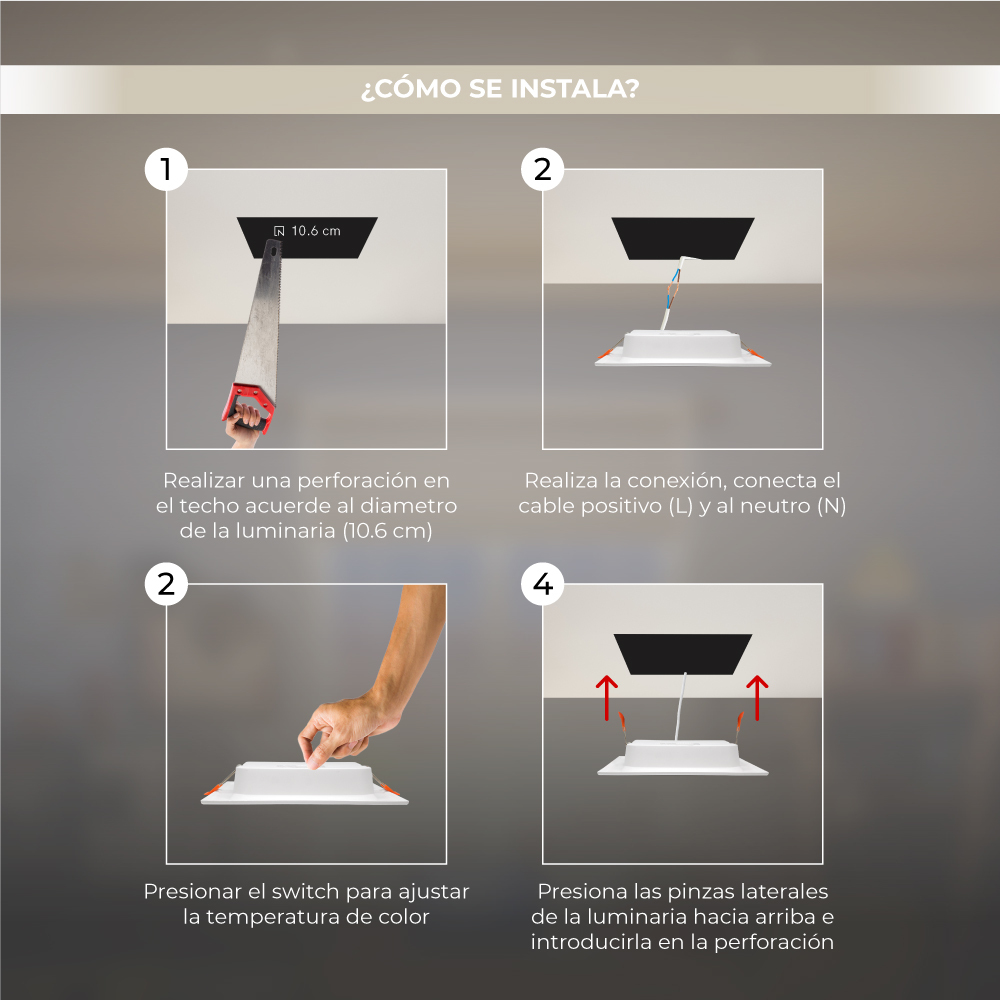 ¿CÓMO SE INSTALA?

1

10.6 cm

Realizar una perforación en el techo acuerde al diametro de la luminaria (10.6 cm)

2

Realiza la conexión, conecta el cable positivo (L) y al neutro (N)

2

Presionar el switch para ajustar la temperatura de color

4

Presiona las pinzas laterales de la luminaria hacia arriba e introducirla en la perforación