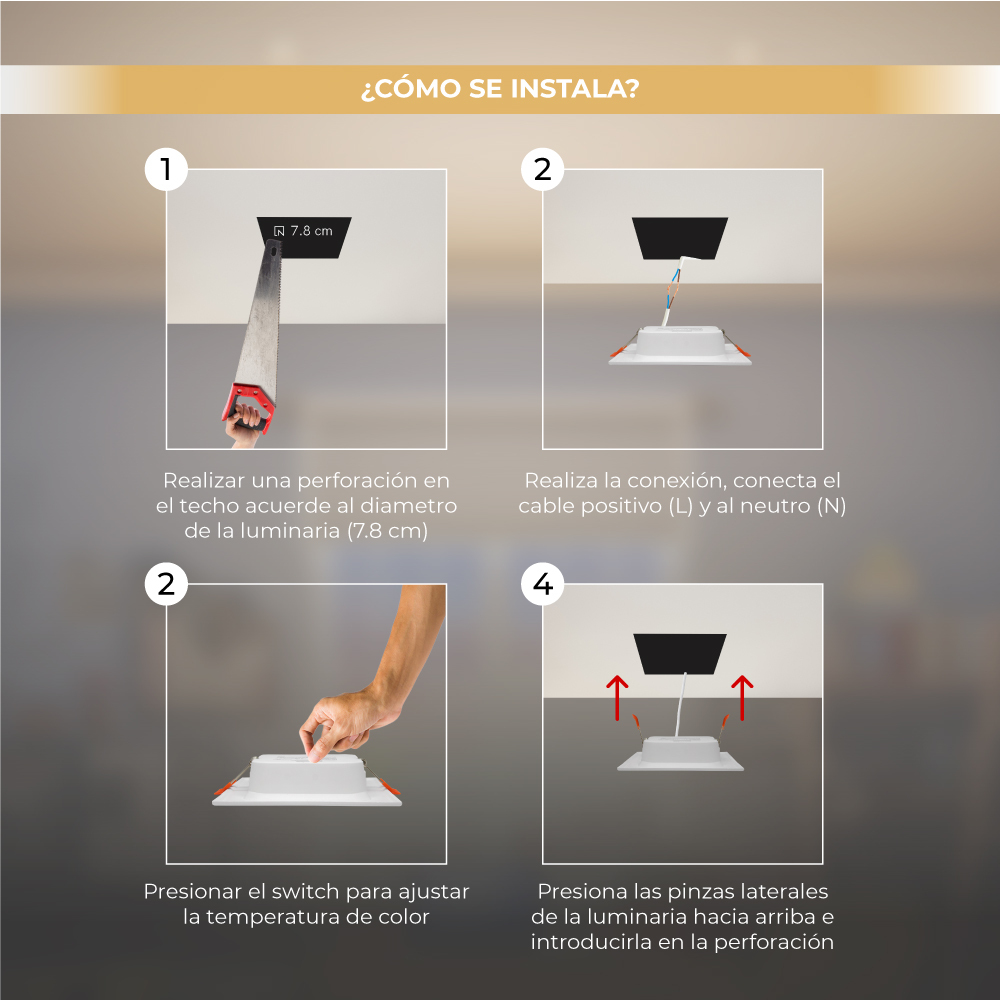 ¿CÓMO SE INSTALA?

1

7.8 cm

Realizar una perforación en el techo acuerde al diametro de la luminaria (7.8 cm)

2

Realiza la conexión, conecta el cable positivo (L) y al neutro (N)

2

Presionar el switch para ajustar la temperatura de color

4

Presiona las pinzas laterales de la luminaria hacia arriba e introducirla en la perforación