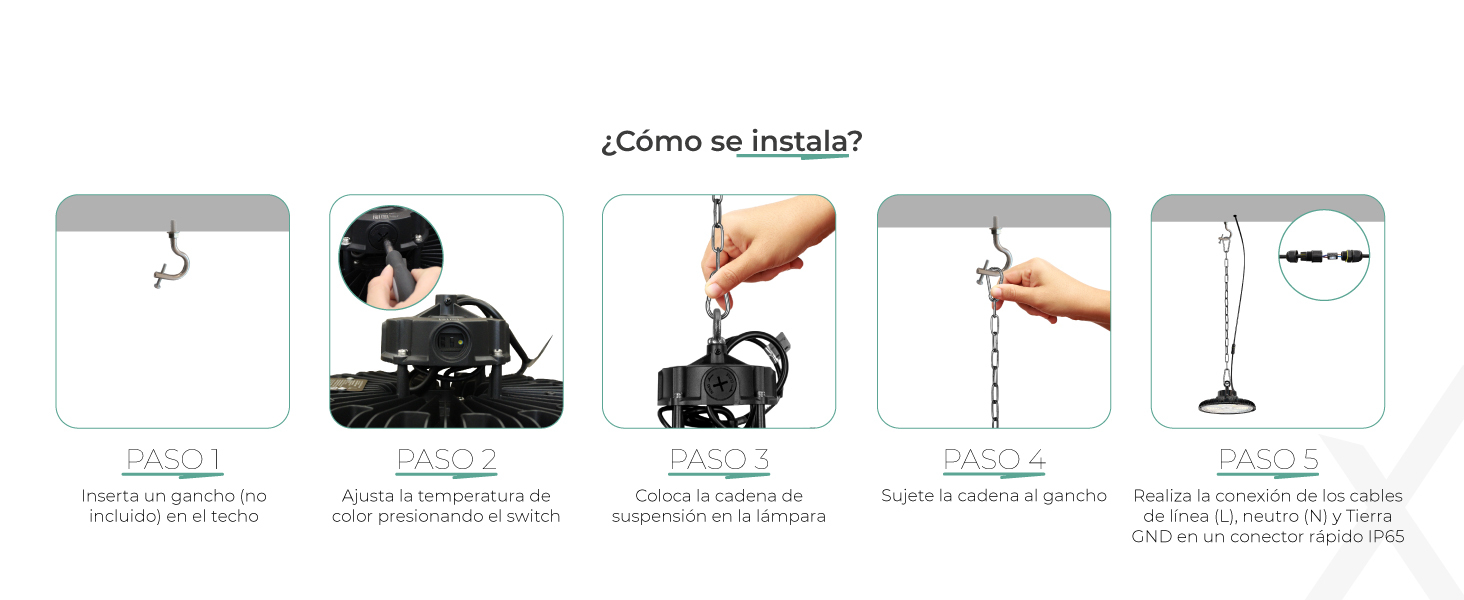 ¿Cómo se instala?

PASO 1
Inserta un gancho (no incluido) en el techo

PASO 2
Ajusta la temperatura de color presionando el switch

PASO 3
Coloca la cadena de suspensión en la lámpara

PASO 4
Sujete la cadena al gancho

PASO 5
Realiza la conexión de los cables de línea (L), neutro (N) y Tierra GND en un conector rápido IP65