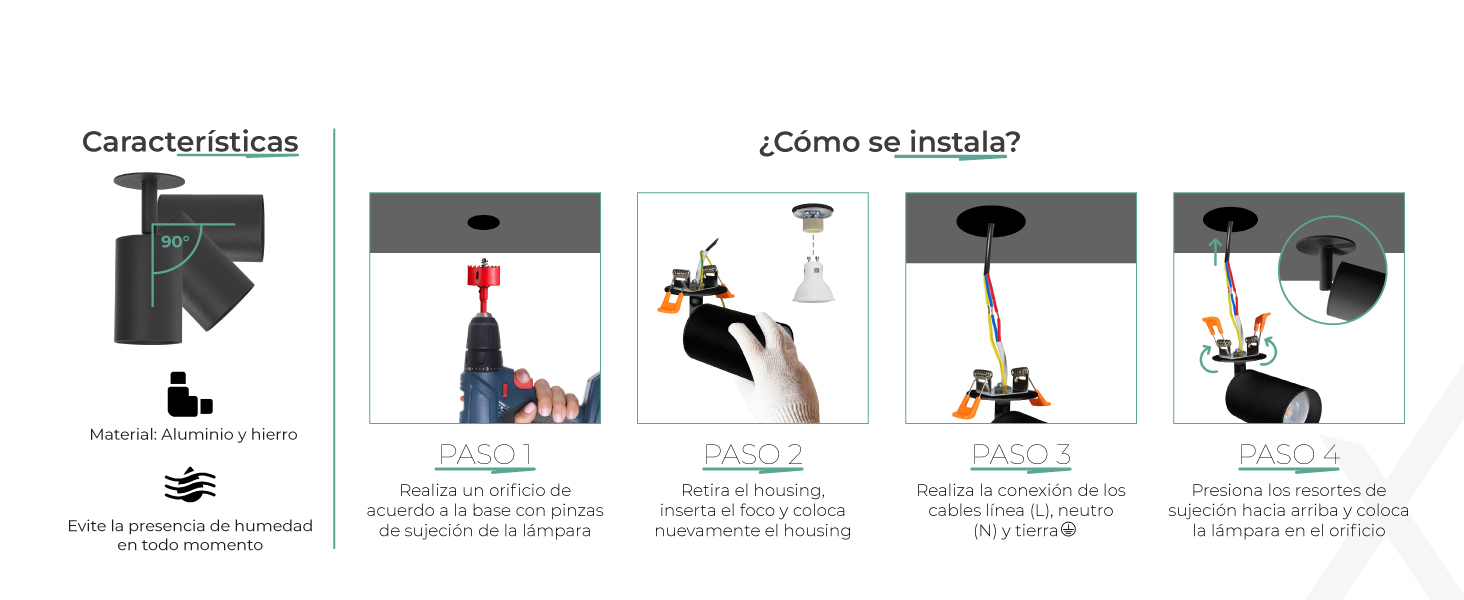 Características

90°

Material: Aluminio y hierro

Evite la presencia de humedad en todo momento

¿Cómo se instala?

PASO 1

Realiza un orificio de acuerdo a la base con pinzas de sujeción de la lámpara

PASO 2

Retira el housing, inserta el foco y coloca nuevamente el housing

PASO 3

Realiza la conexión de los cables línea (L), neutro (N) y tierra⏚

PASO 4

Presiona los resortes de sujeción hacia arriba y coloca la lámpara en el orificio