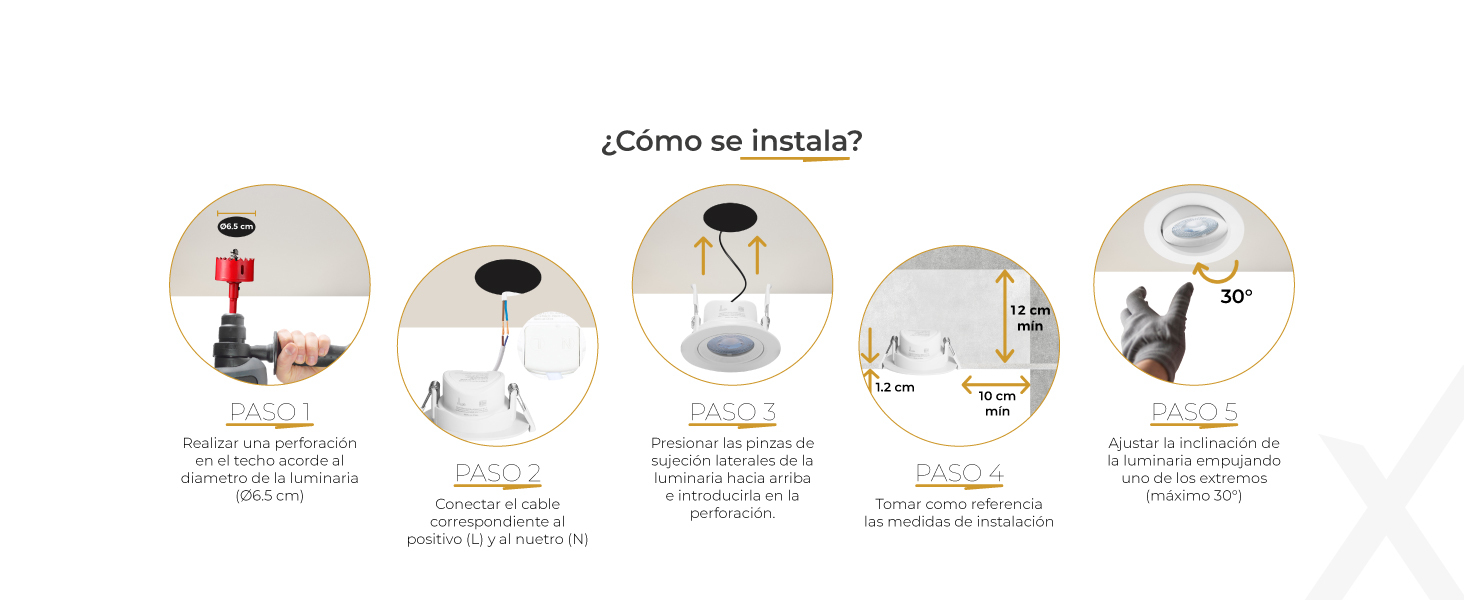 ¿Cómo se instala?

Ø6.5 cm

PASO 1

Realizar una perforación en el techo acorde al diametro de la luminaria (Ø6.5 cm)

PASO 2

Conectar el cable correspondiente al positivo (L) y al nuetro (N)

PASO 3

Presionar las pinzas de sujeción laterales de la luminaria hacia arriba e introducirla en la perforación.

12 cm mín

1.2 cm

10 cm mín

PASO 4

Tomar como referencia las medidas de instalación

30°

PASO 5

Ajustar la inclinación de la luminaria empujando uno de los extremos (máximo 30°)