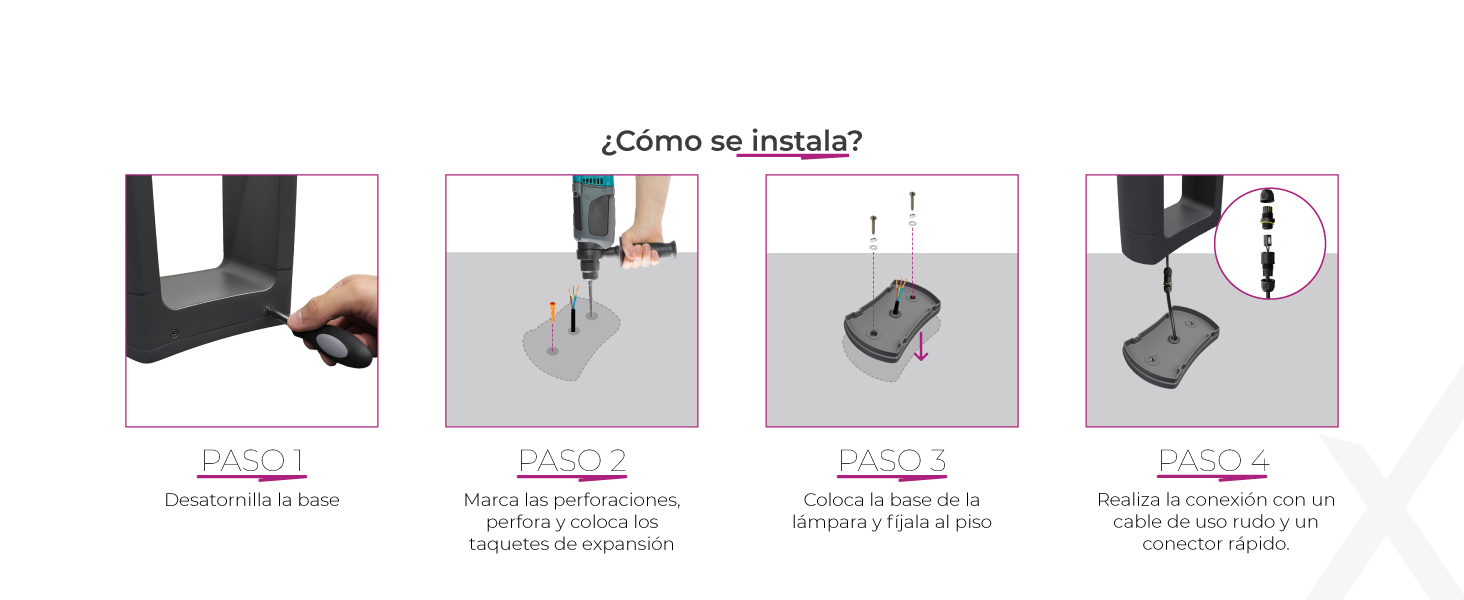 ¿Cómo se instala?

PASO 1

Desatornilla la base

PASO 2

Marca las perforaciones, perfora y coloca los taquetes de expansión

PASO 3

Coloca la base de la lámpara y fíjala al piso

PASO 4

Realiza la conexión con un cable de uso rudo y un conector rápido.