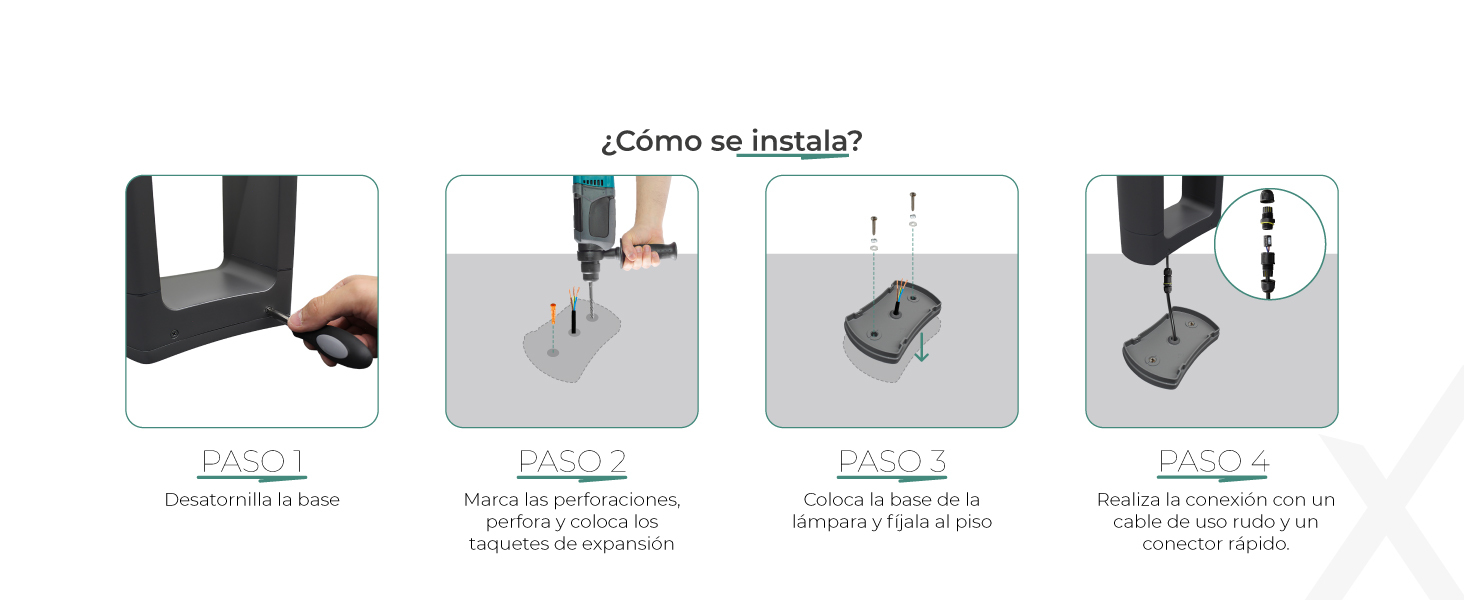 ¿Cómo se instala?

PASO 1
Desatornilla la base

PASO 2
Marca las perforaciones, perfora y coloca los taquetes de expansión

PASO 3
Coloca la base de la lámpara y fíjala al piso

PASO 4
Realiza la conexión con un cable de uso rudo y un conector rápido.