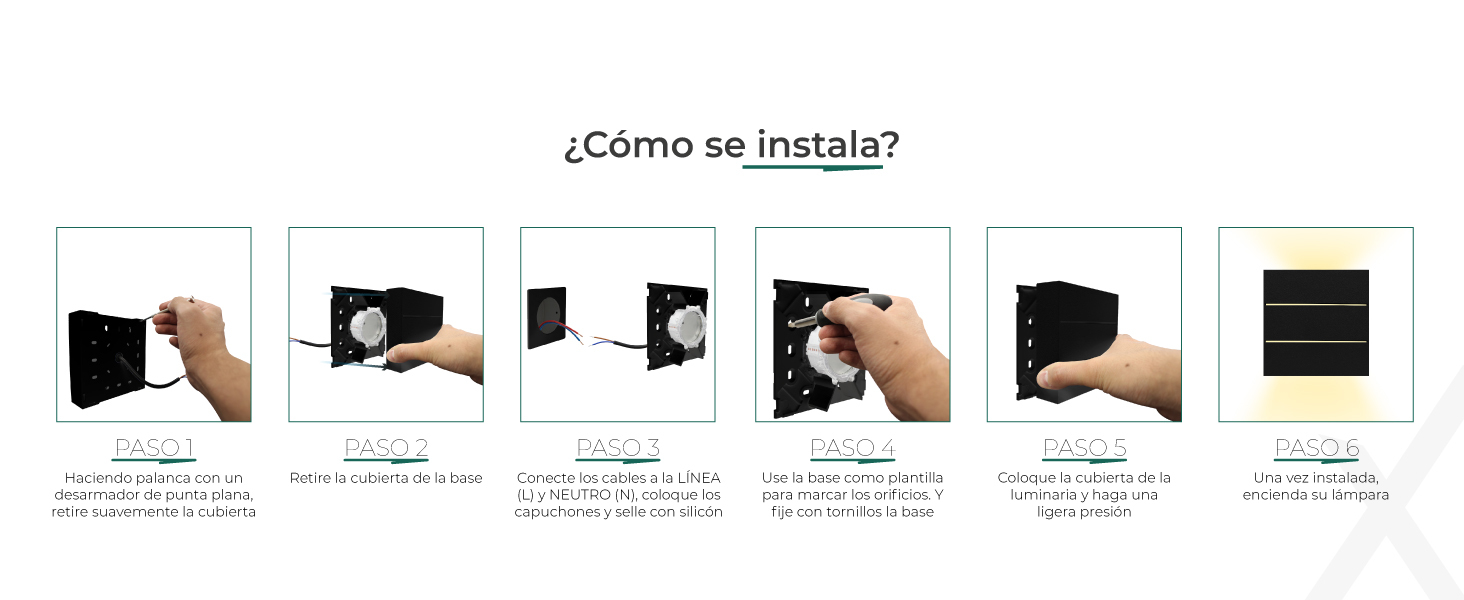 ¿Cómo se instala?

PASO 1
Haciendo palanca con un desarmador de punta plana, retire suavemente la cubierta

PASO 2
Retire la cubierta de la base

PASO 3
Conecte los cables a la LÍNEA (L) y NEUTRO (N), coloque los capuchones y selle con silicón

PASO 4
Use la base como plantilla para marcar los orificios. Y fije con tornillos la base

PASO 5
Coloque la cubierta de la luminaria y haga una ligera presión

PASO 6
Una vez instalada, encienda su lámpara