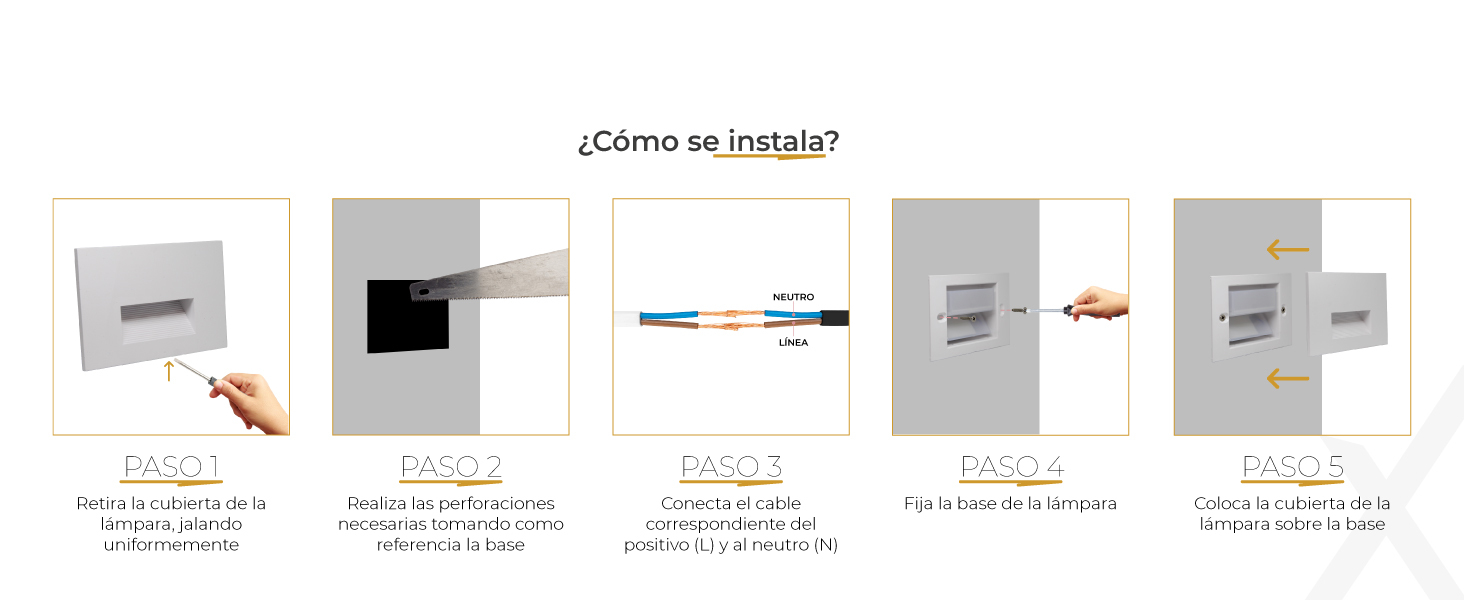 ¿Cómo se instala?

PASO 1
Retira la cubierta de la lámpara, jalando uniformemente

PASO 2
Realiza las perforaciones necesarias tomando como referencia la base

NEUTRO
LÍNEA

PASO 3
Conecta el cable correspondiente del positivo (L) y al neutro (N)

PASO 4
Fija la base de la lámpara

PASO 5
Coloca la cubierta de la lámpara sobre la base