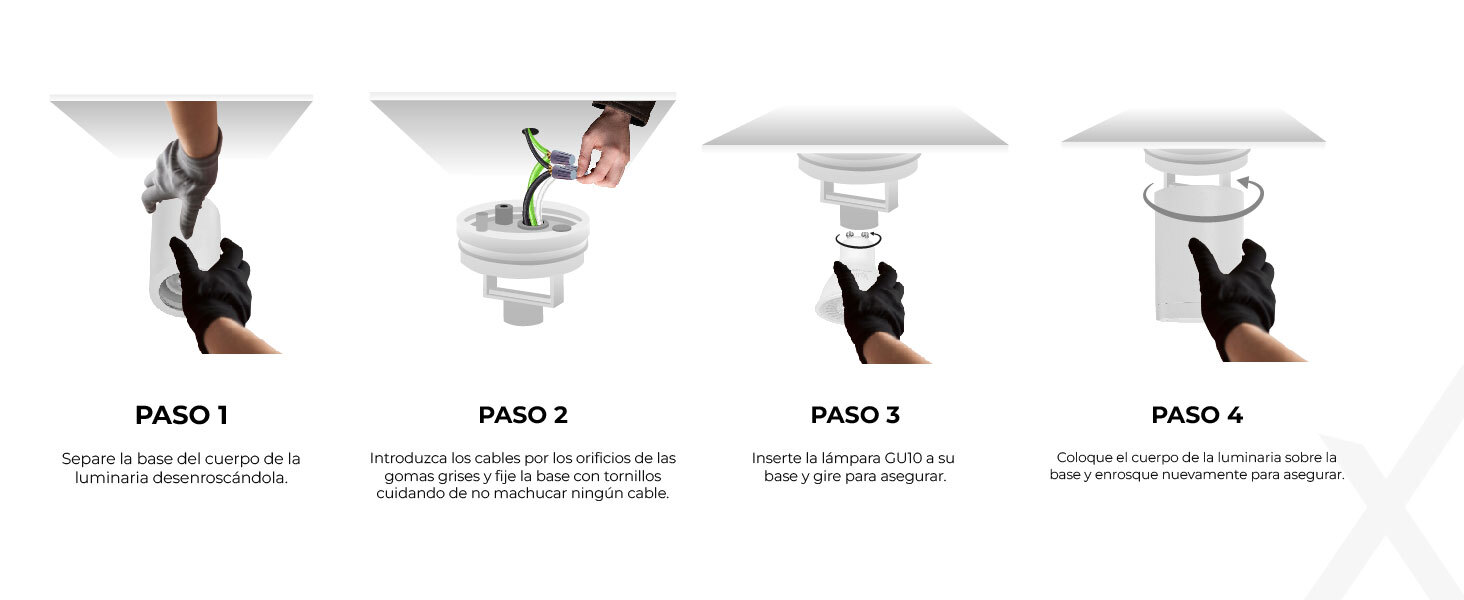 PASO 1

Separe la base del cuerpo de la luminaria desenroscándola.

PASO 2

Introduzca los cables por los orificios de las gomas grises y fije la base con tornillos cuidando de no machucar ningún cable.

PASO 3

Inserte la lámpara GU10 a su base y gire para asegurar.

PASO 4

Coloque el cuerpo de la luminaria sobre la base y enrosque nuevamente para asegurar.