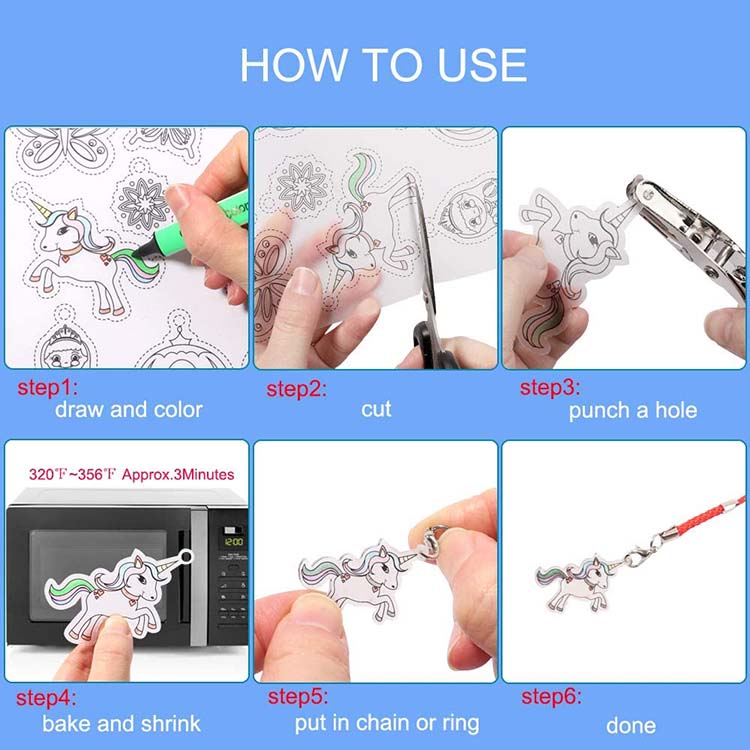 HOW TO USE

step1:
draw and color

step2:
cut

step3:
punch a hole

320℉~356℉ Approx.3Minutes

12:00

step4:
bake and shrink

step5:
put in chain or ring

step6:
done