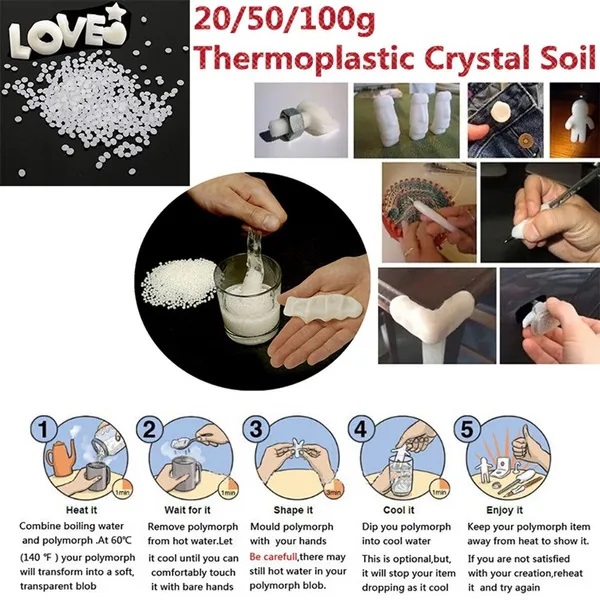 LOVE

20/50/100g
Thermoplastic Crystal Soil

1
1min
Heat it
Combine boiling water and polymorph .At 60℃ (140 ℉ ) your polymorph will transform into a soft, transparent blob

2
1min
Wait for it
Remove polymorph from hot water.Let it cool until you can comfortably touch it with bare hands

3
3min
Shape it
Mould polymorph with your hands Be carefull,there may still hot water in your polymorph blob.

4
1min
Cool it
Dip you polymorph into cool water
This is optional,but, it will stop your item dropping as it cool

5
Enjoy it
Keep your polymorph item away from heat to show it.
If you are not satisfied with your creation,reheat it and try again