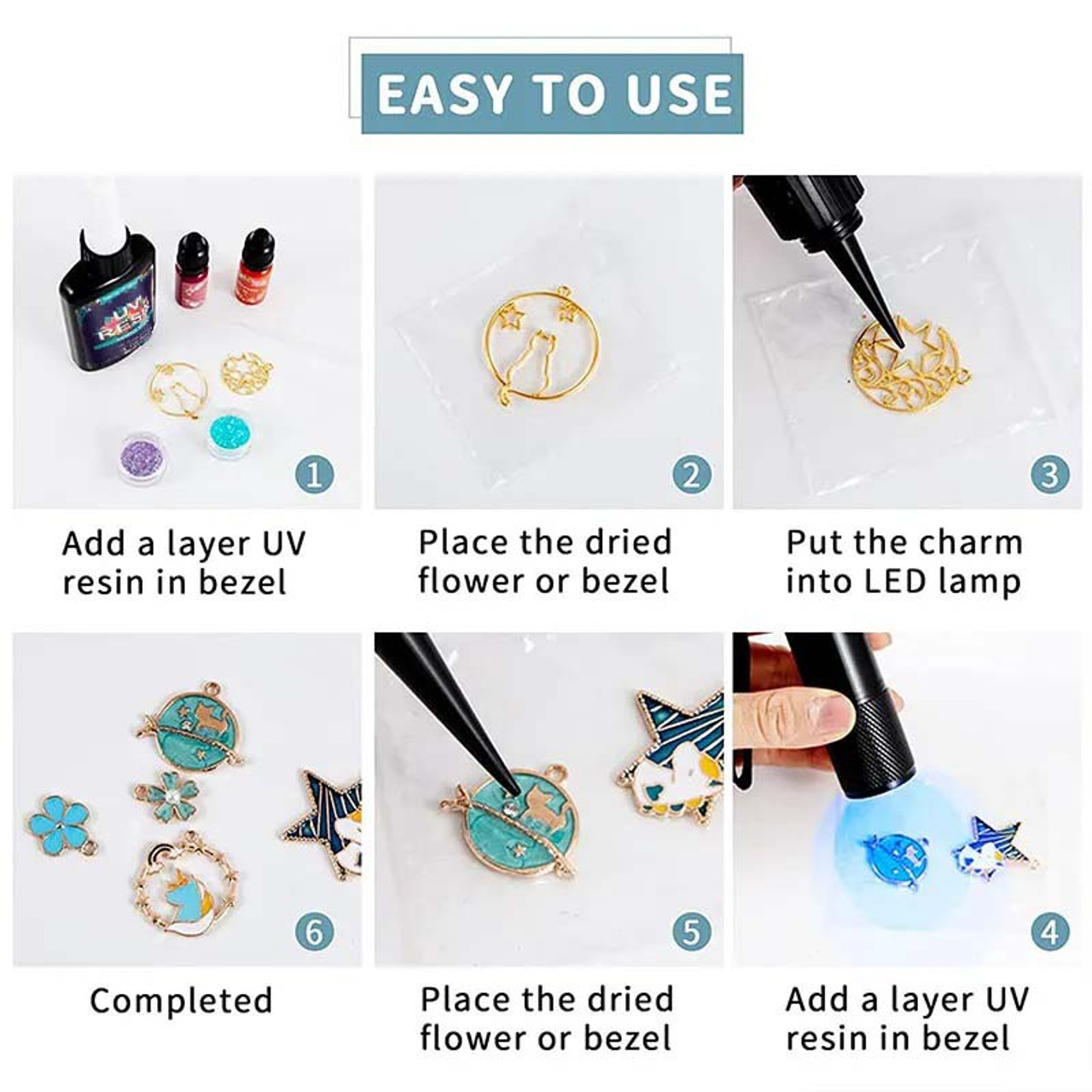 EASY TO USE

UV RESIN

1

Add a layer UV resin in bezel

2

Place the dried flower or bezel

3

Put the charm into LED lamp

6

Completed

5

Place the dried flower or bezel

4

Add a layer UV resin in bezel