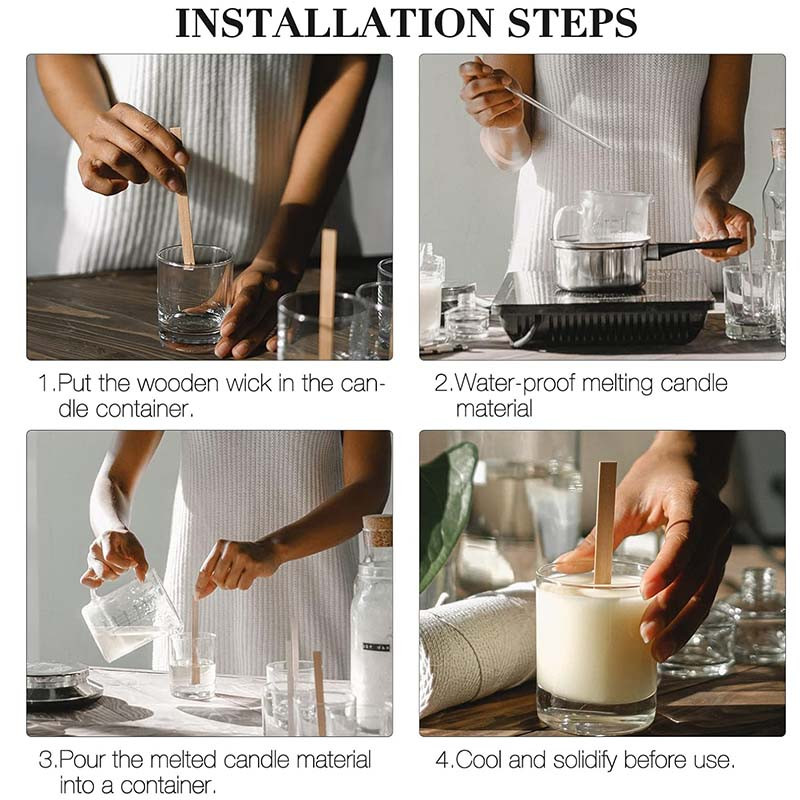 INSTALLATION STEPS

1.Put the wooden wick in the candle container.

2.Water-proof melting candle material

3.Pour the melted candle material into a container.

4.Cool and solidify before use.