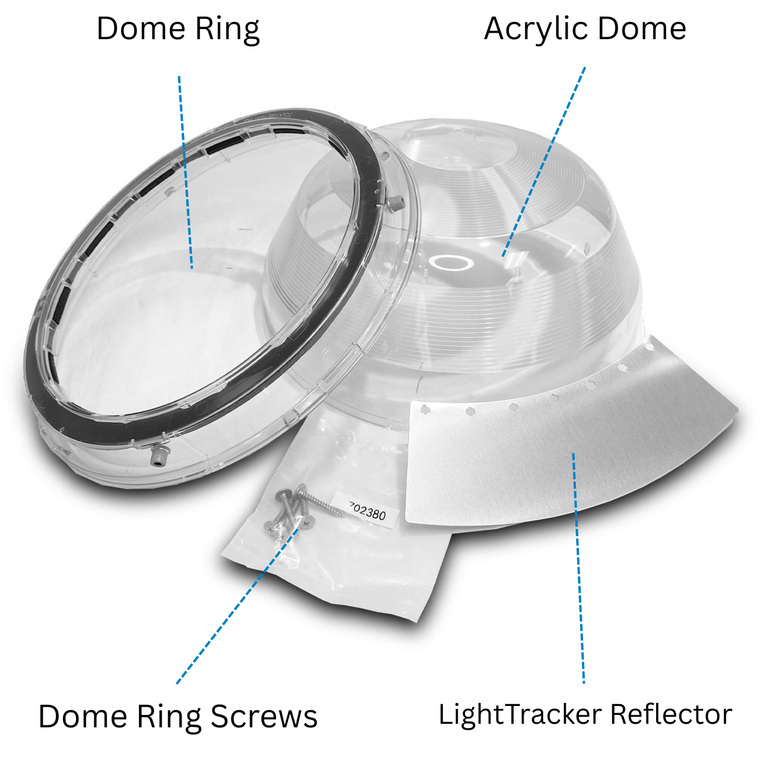 Dome Ring

Acrylic Dome

702380

Dome Ring Screws

LightTracker Reflector