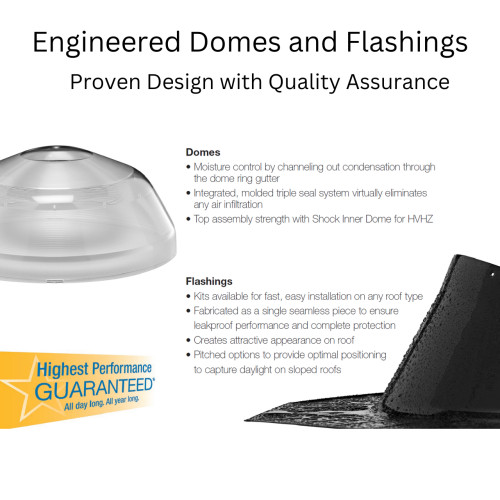 Engineered Domes and Flashings

Proven Design with Quality Assurance

Domes

• Moisture control by channeling out condensation through the dome ring gutter
• Integrated, molded triple seal system virtually eliminates any air infiltration
• Top assembly strength with Shock Inner Dome for HVHZ

Flashings

• Kits available for fast, easy installation on any roof type
• Fabricated as a single seamless piece to ensure leakproof performance and complete protection
• Creates attractive appearance on roof
• Pitched options to provide optimal positioning to capture daylight on sloped roofs

Highest Performance GUARANTEED* All day long. All year long.