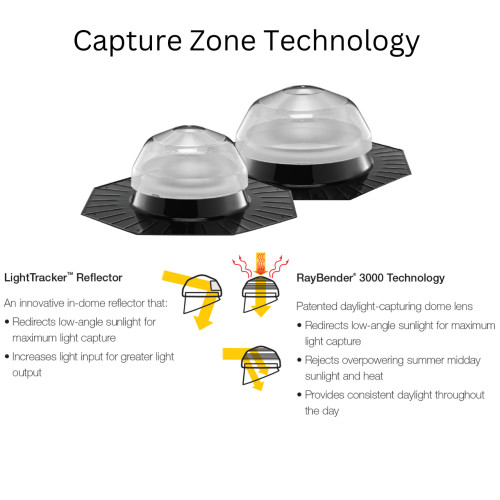 Capture Zone Technology

LightTracker™ Reflector

An innovative in-dome reflector that:

• Redirects low-angle sunlight for maximum light capture

• Increases light input for greater light output

RayBender® 3000 Technology

Patented daylight-capturing dome lens

• Redirects low-angle sunlight for maximum light capture

• Rejects overpowering summer midday sunlight and heat

• Provides consistent daylight throughout the day