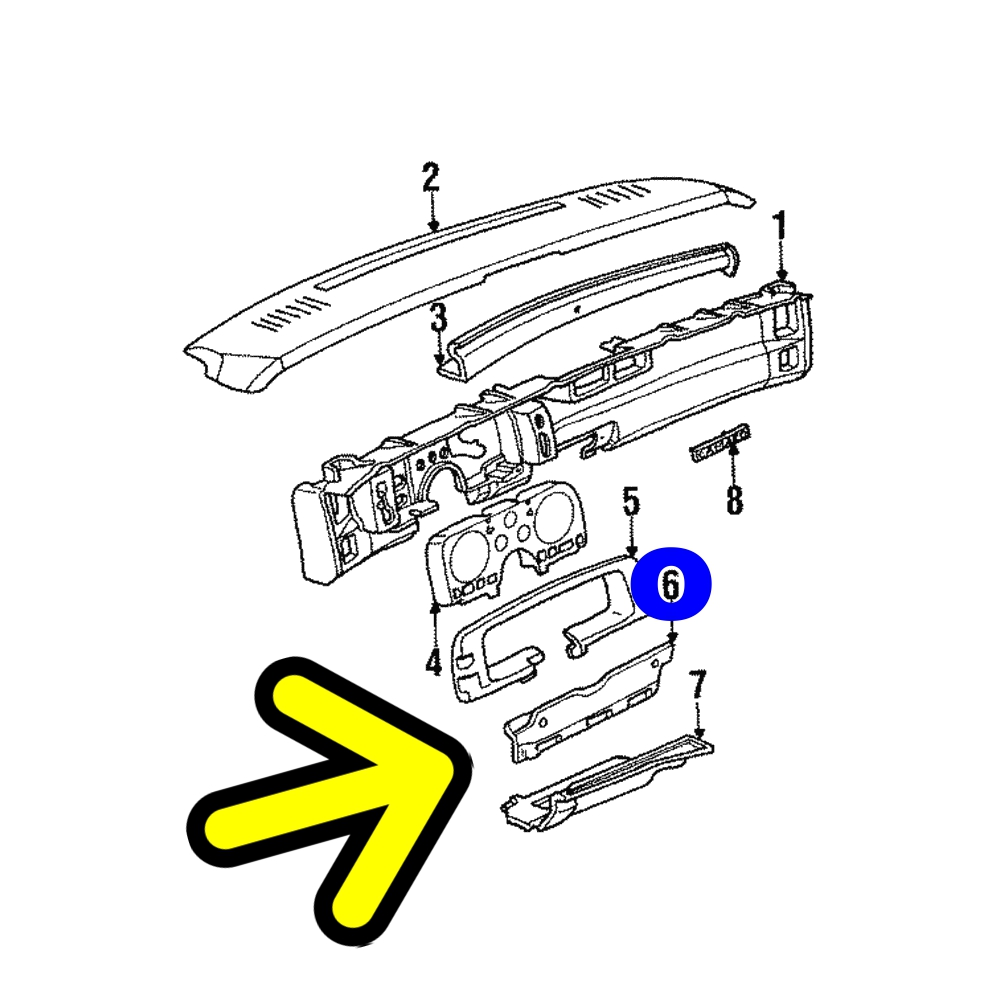 2
1
3
8
5
6
4
7