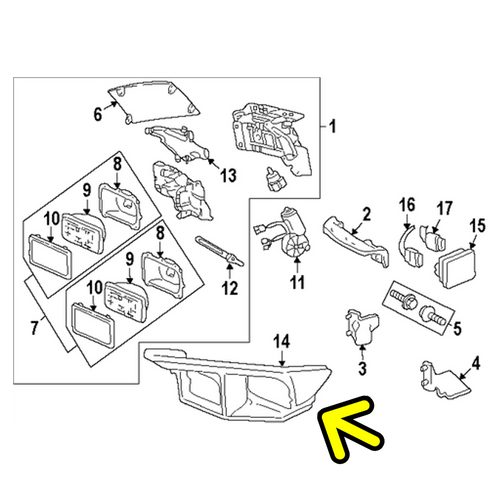 6
1
13
8
9
10
8
9
10
7
12
11
2
16
17
15
5
3
14
4