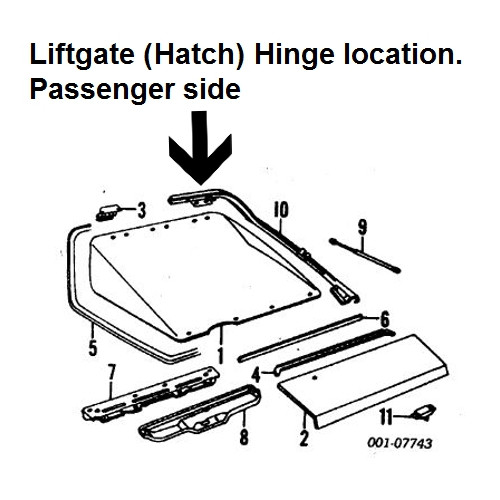 Liftgate (Hatch) Hinge location.
Passenger side

3
10
9
6
5
1
4
7
8
2
11
001-07743